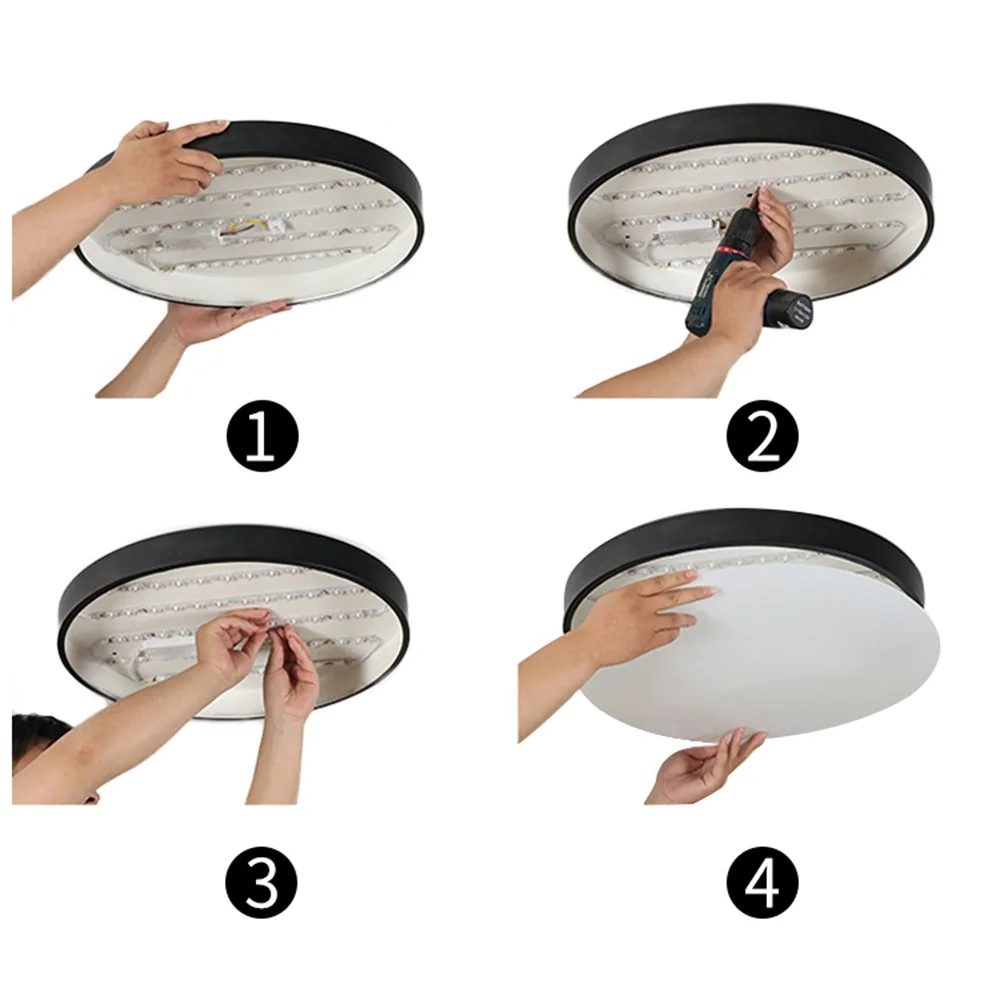 1

2

3

4