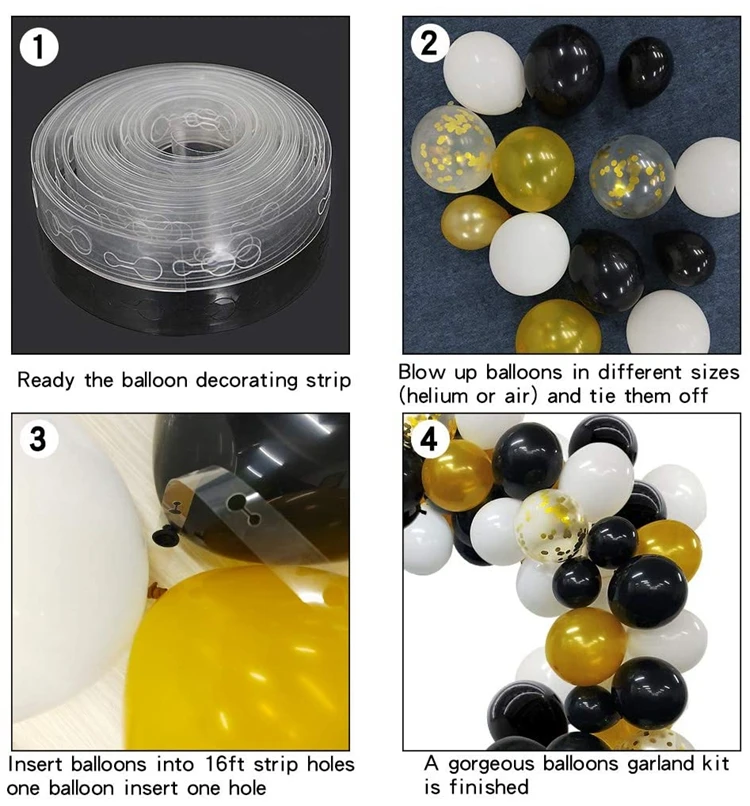 1

Ready the balloon decorating strip

2

Blow up balloons in different sizes (helium or air) and tie them off

3

Insert balloons into 16ft strip holes one balloon insert one hole

4

A gorgeous balloons garland kit is finished