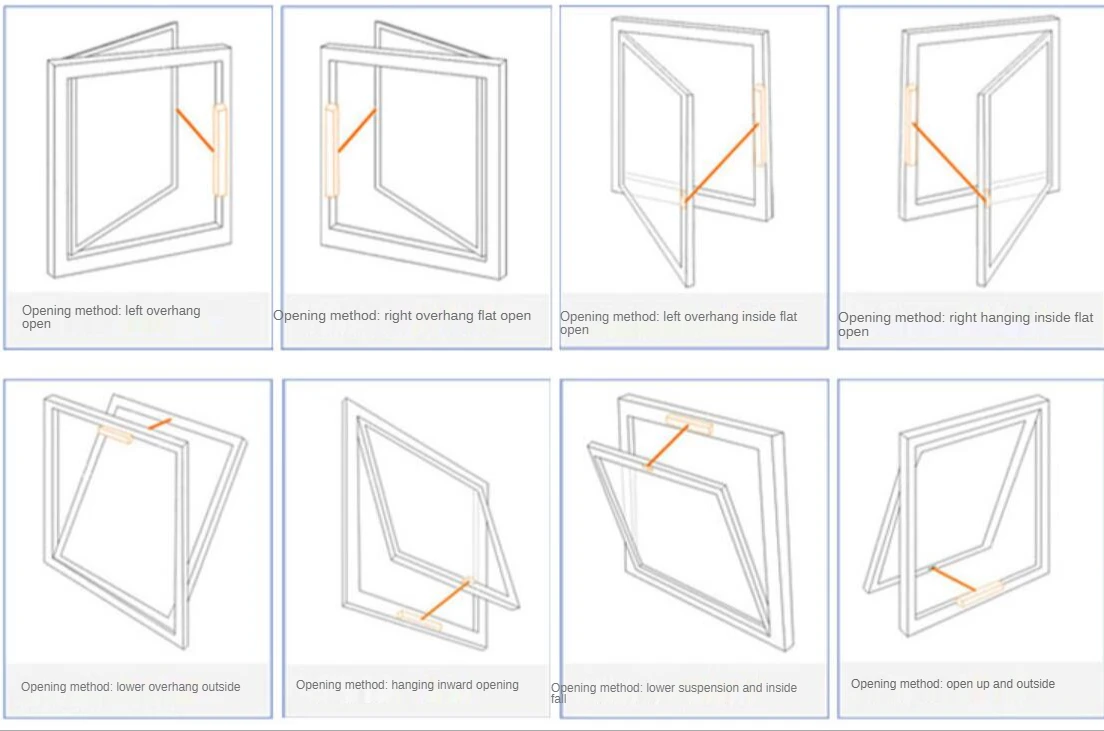 Opening method: left overhang open

Opening method: right overhang flat open

Opening method: left overhang inside flat open

Opening method: right hanging inside flat open

Opening method: lower overhang outside

Opening method: hanging inward opening

Opening method: lower suspension and inside fall

Opening method: open up and outside