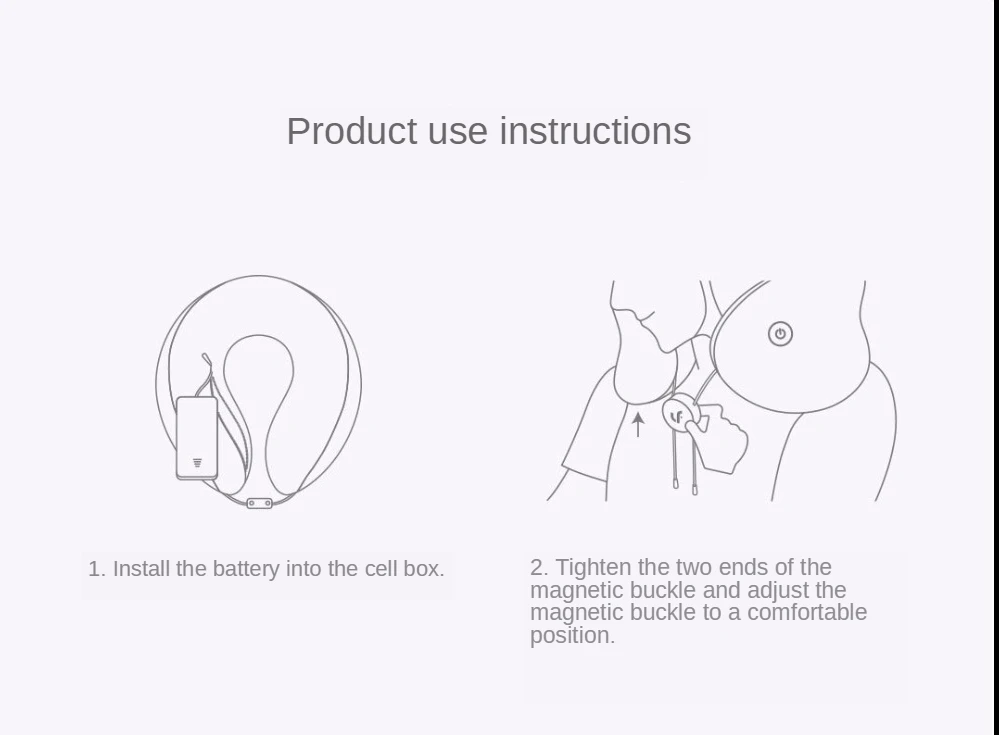 Product use instructions

1. Install the battery into the cell box.

2. Tighten the two ends of the magnetic buckle and adjust the magnetic buckle to a comfortable position.