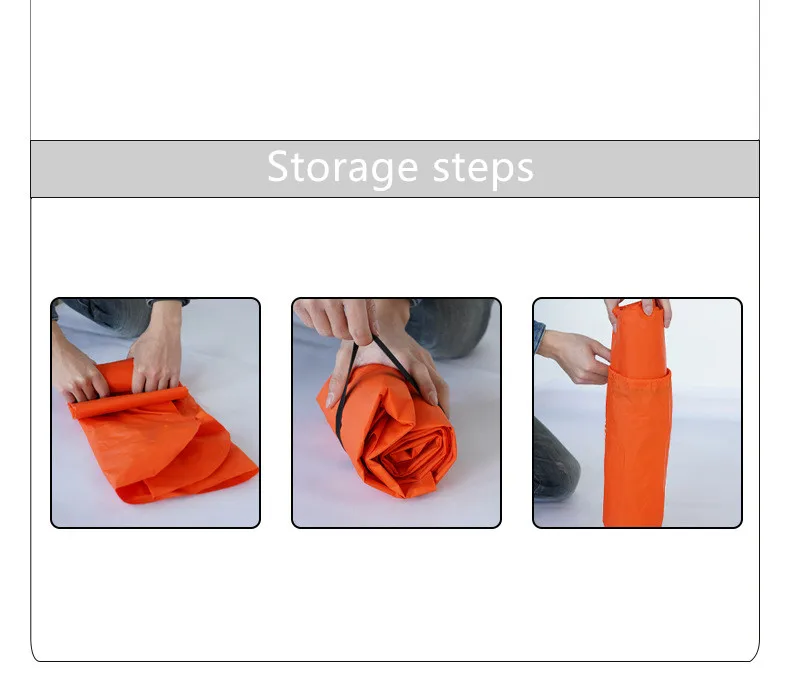 Storage steps