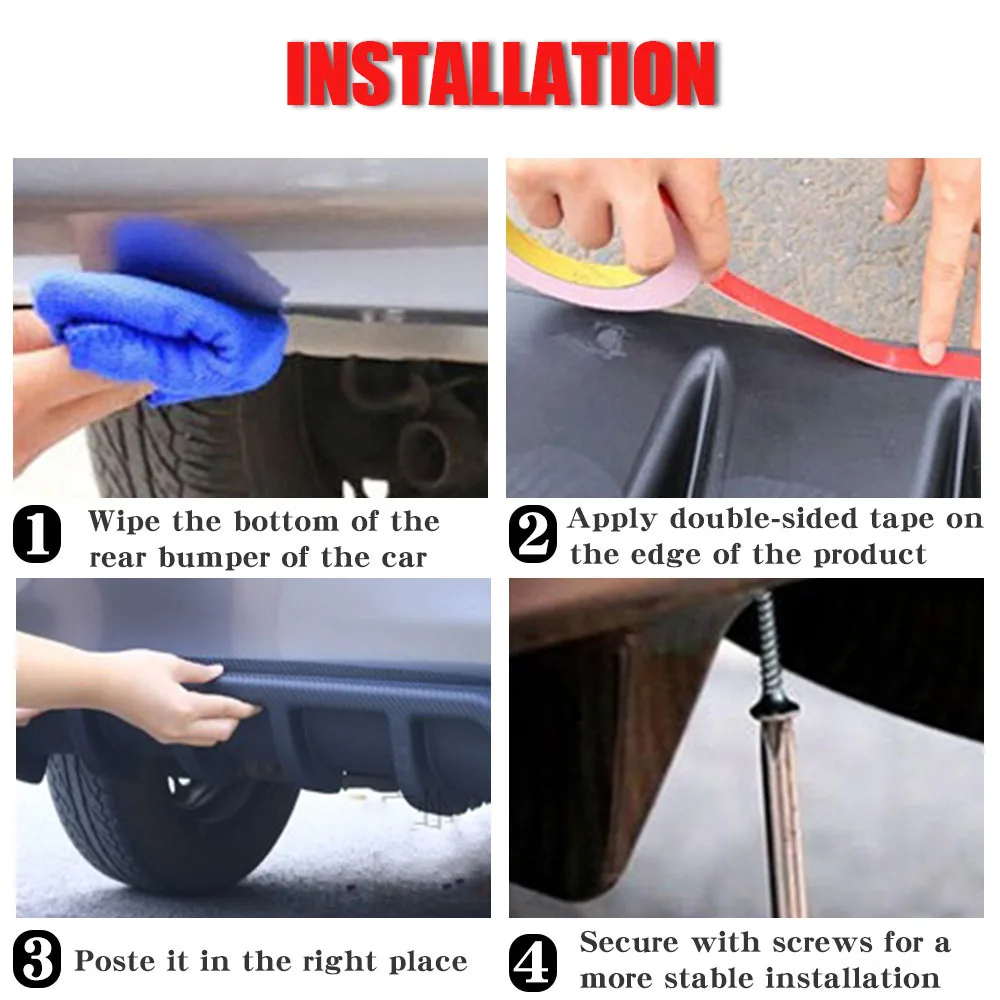 INSTALLATION

1 Wipe the bottom of the rear bumper of the car

2 Apply double-sided tape on the edge of the product

3 Poste it in the right place

4 Secure with screws for a more stable installation