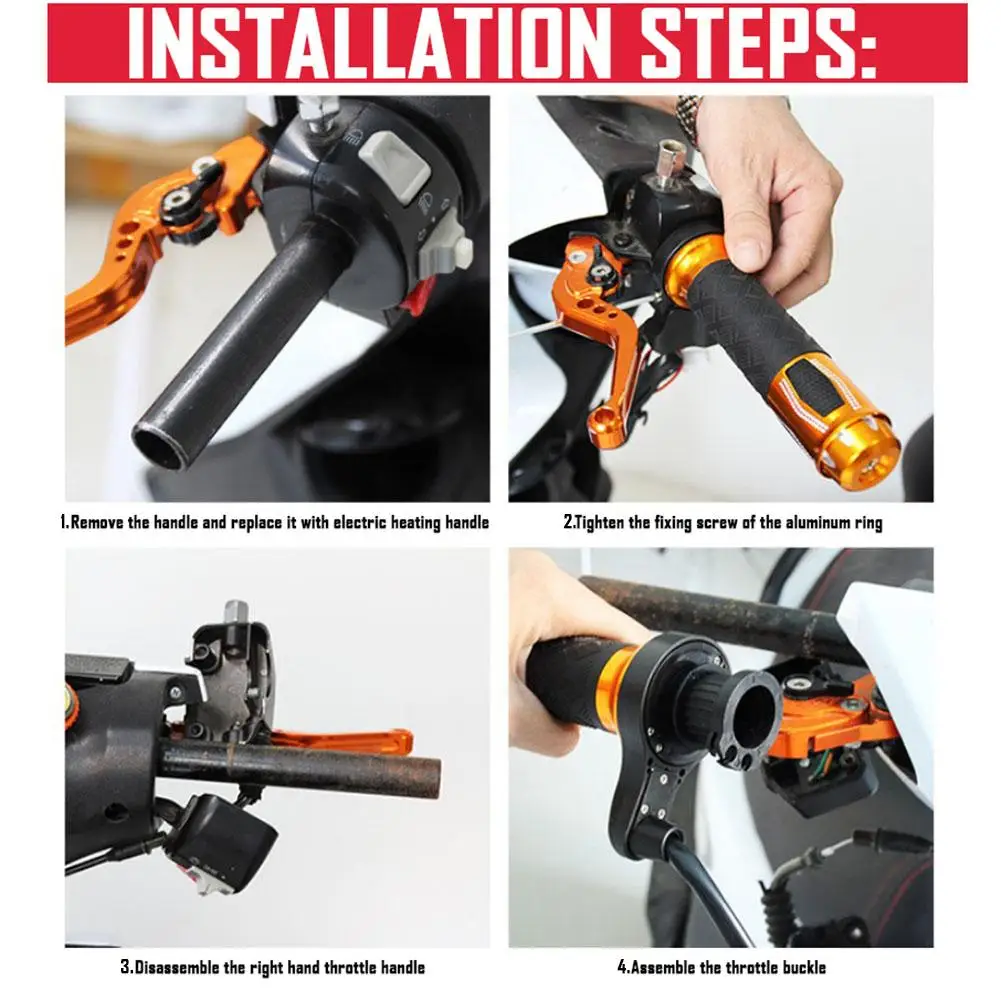 INSTALLATION STEPS:

1.Remove the handle and replace it with electric heating handle

2.Tighten the fixing screw of the aluminum ring

3.Disassemble the right hand throttle handle

4.Assemble the throttle buckle