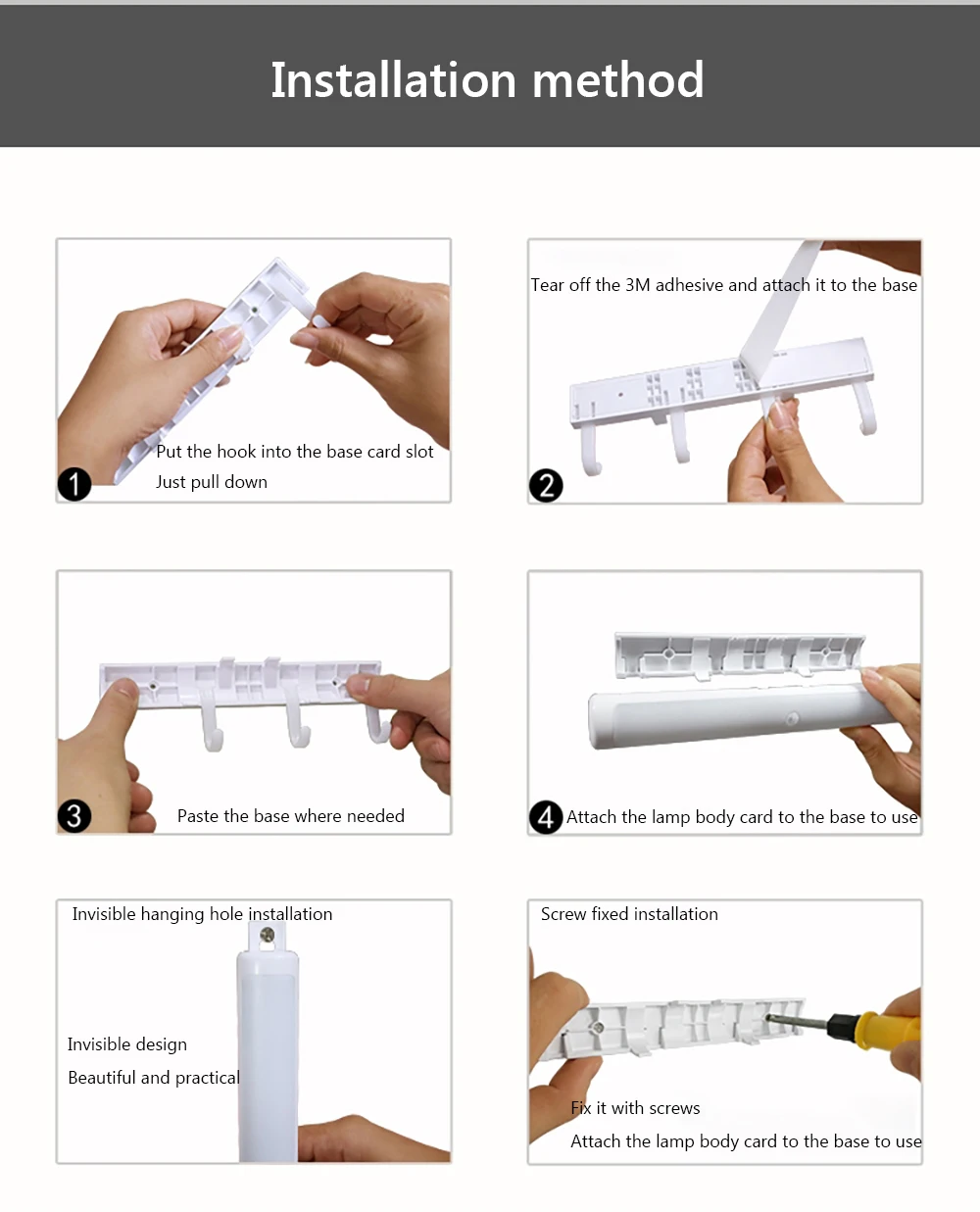 Installation method

Put the hook into the base card slot
Just pull down

1

Tear off the 3M adhesive and attach it to the base

2

3

Paste the base where needed

4 Attach the lamp body card to the base to use

Invisible hanging hole installation

Invisible design

Beautiful and practical

Screw fixed installation

Fix it with screws

Attach the lamp body card to the base to use