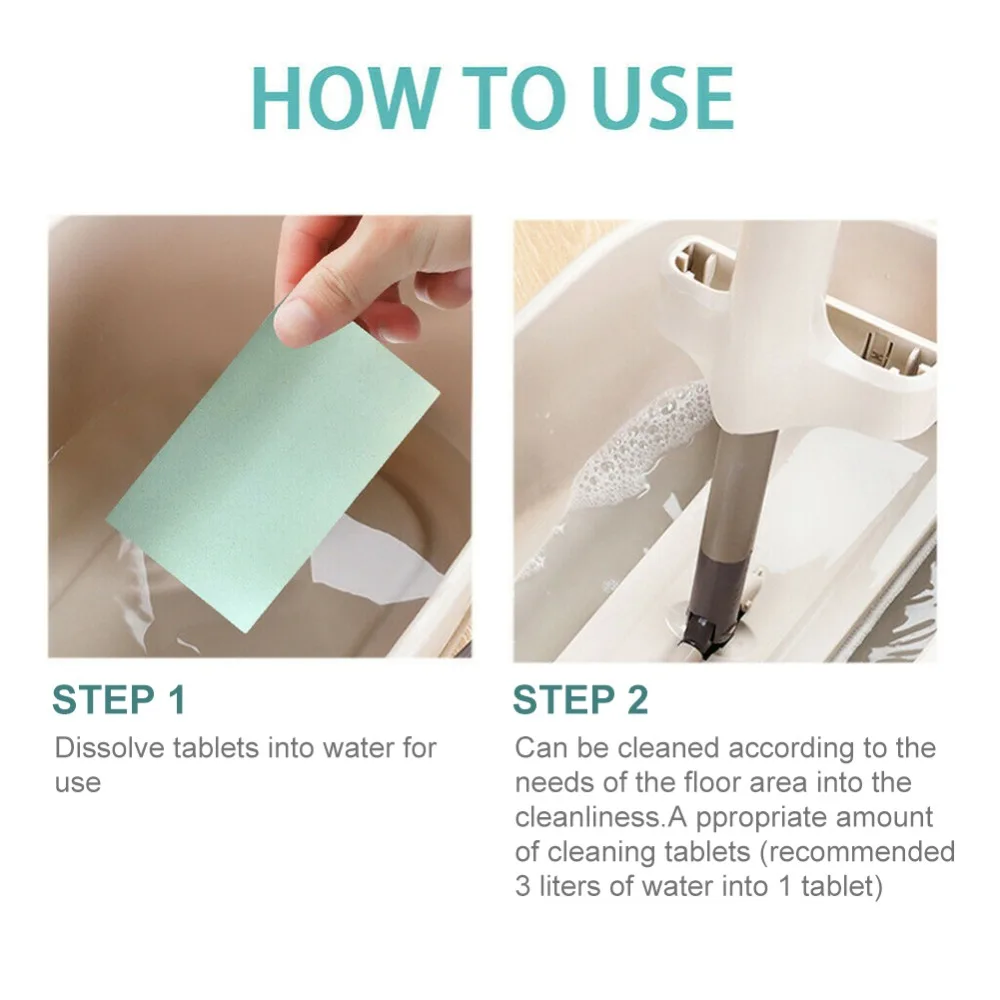 HOW TO USE

STEP 1
Dissolve tablets into water for use

STEP 2
Can be cleaned according to the needs of the floor area into the cleanliness.A ppropriate amount of cleaning tablets (recommended 3 liters of water into 1 tablet)