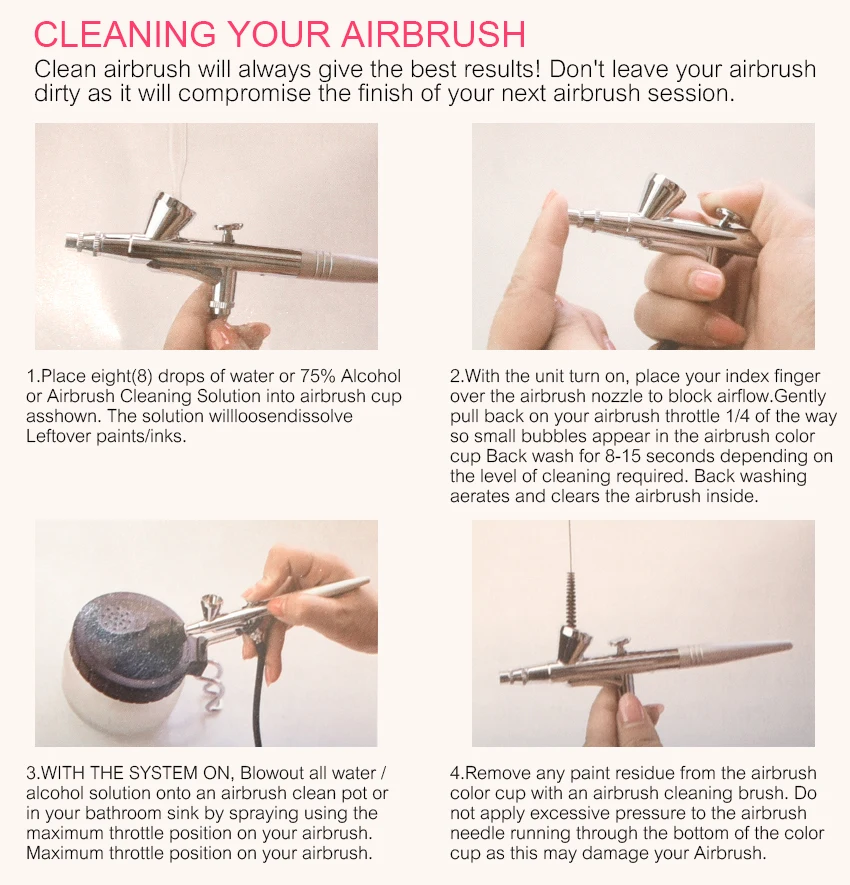 CLEANING YOUR AIRBRUSH

Clean airbrush will always give the best results! Don't leave your airbrush dirty as it will compromise the finish of your next airbrush session.

1.Place eight(8) drops of water or 75% Alcohol or Airbrush Cleaning Solution into airbrush cup asshown. The solution willloosendissolve Leftover paints/inks.

2.With the unit turn on, place your index finger over the airbrush nozzle to block airflow.Gently pull back on your airbrush throttle 1/4 of the way so small bubbles appear in the airbrush color cup Back wash for 8-15 seconds depending on the level of cleaning required. Back washing aerates and clears the airbrush inside.

3.WITH THE SYSTEM ON, Blowout all water / alcohol solution onto an airbrush clean pot or in your bathroom sink by spraying using the maximum throttle position on your airbrush. Maximum throttle position on your airbrush.

4.Remove any paint residue from the airbrush color cup with an airbrush cleaning brush. Do not apply excessive pressure to the airbrush needle running through the bottom of the color cup as this may damage your Airbrush.