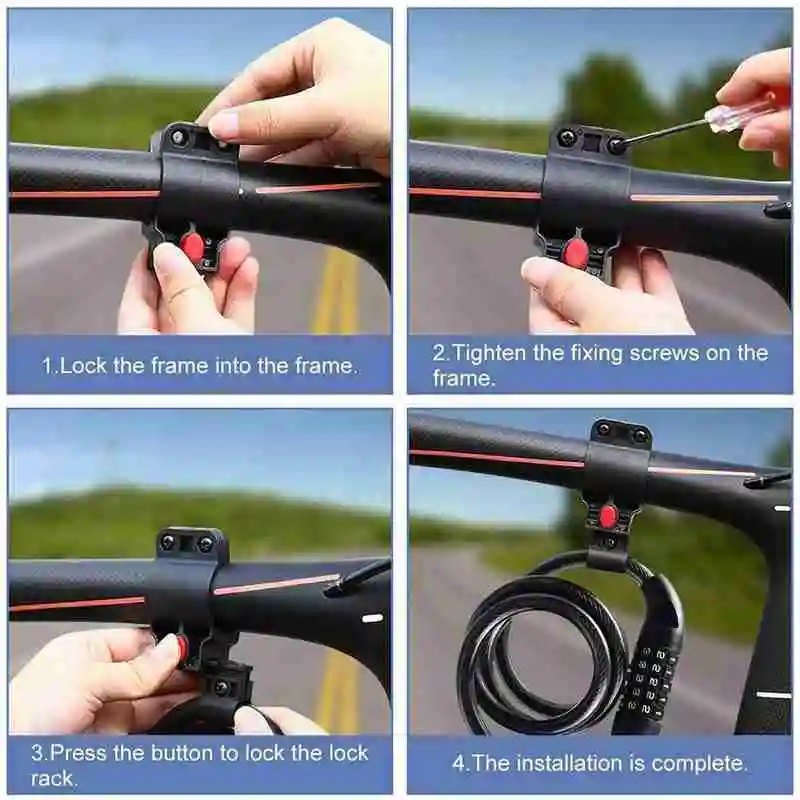 1.Lock the frame into the frame.

2.Tighten the fixing screws on the frame.

3.Press the button to lock the lock rack.

4.The installation is complete.