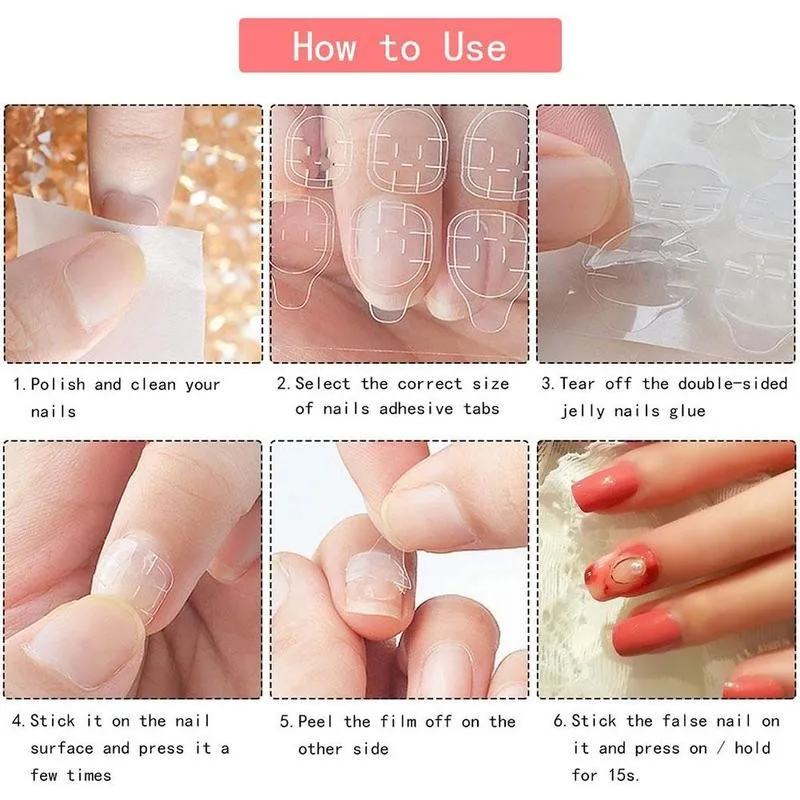 How to Use

1. Polish and clean your nails

2. Select the correct size of nails adhesive tabs

3. Tear off the double-sided jelly nails glue

4. Stick it on the nail surface and press it a few times

5. Peel the film off on the other side

6. Stick the false nail on it and press on / hold for 15s.