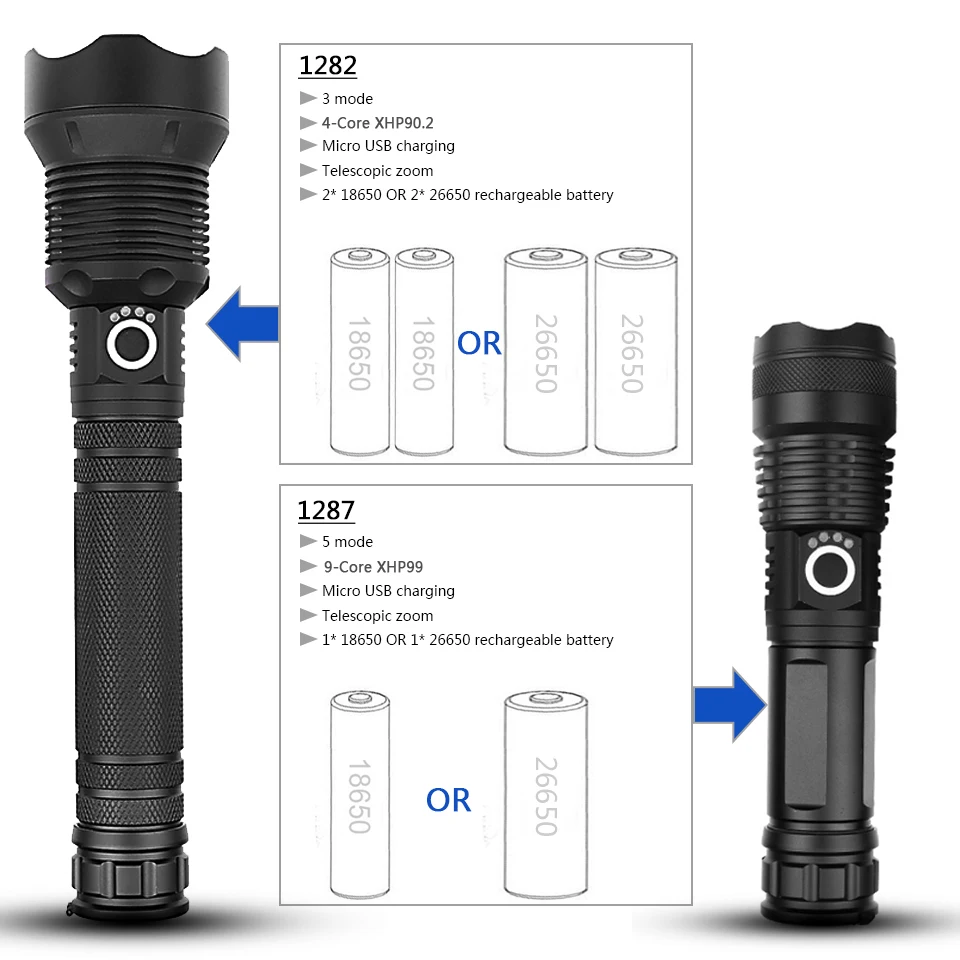 1282

3 mode
4-Core XHP90.2
Micro USB charging
Telescopic zoom
2* 18650 OR 2* 26650 rechargeable battery

18650 18650 OR 26650 26650

1287

5 mode
9-Core XHP99
Micro USB charging
Telescopic zoom
1* 18650 OR 1* 26650 rechargeable battery

18650 OR 26650