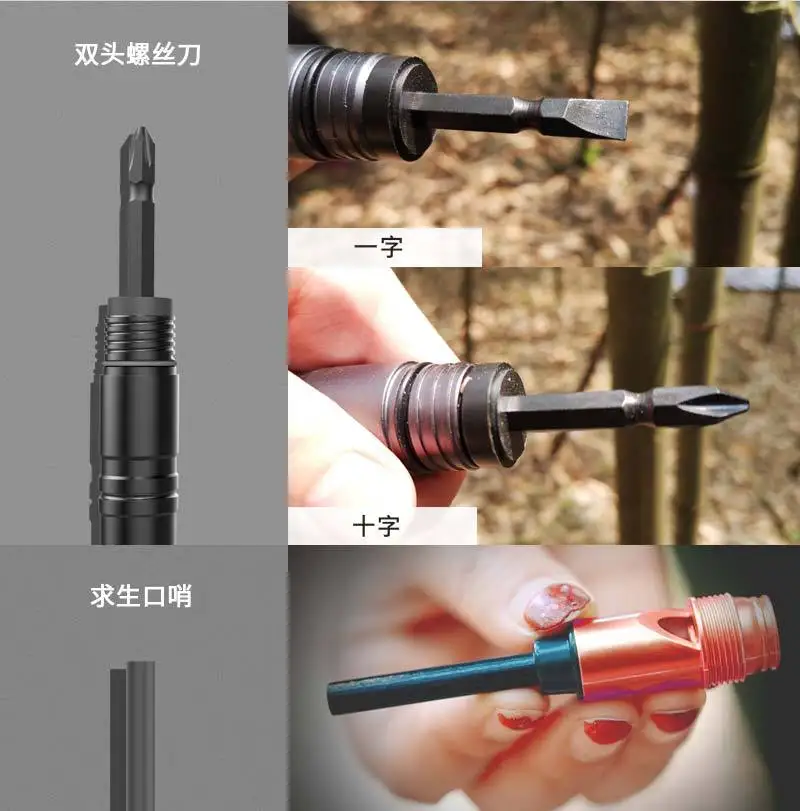 双头螺丝刀

一字

十字

求生口哨