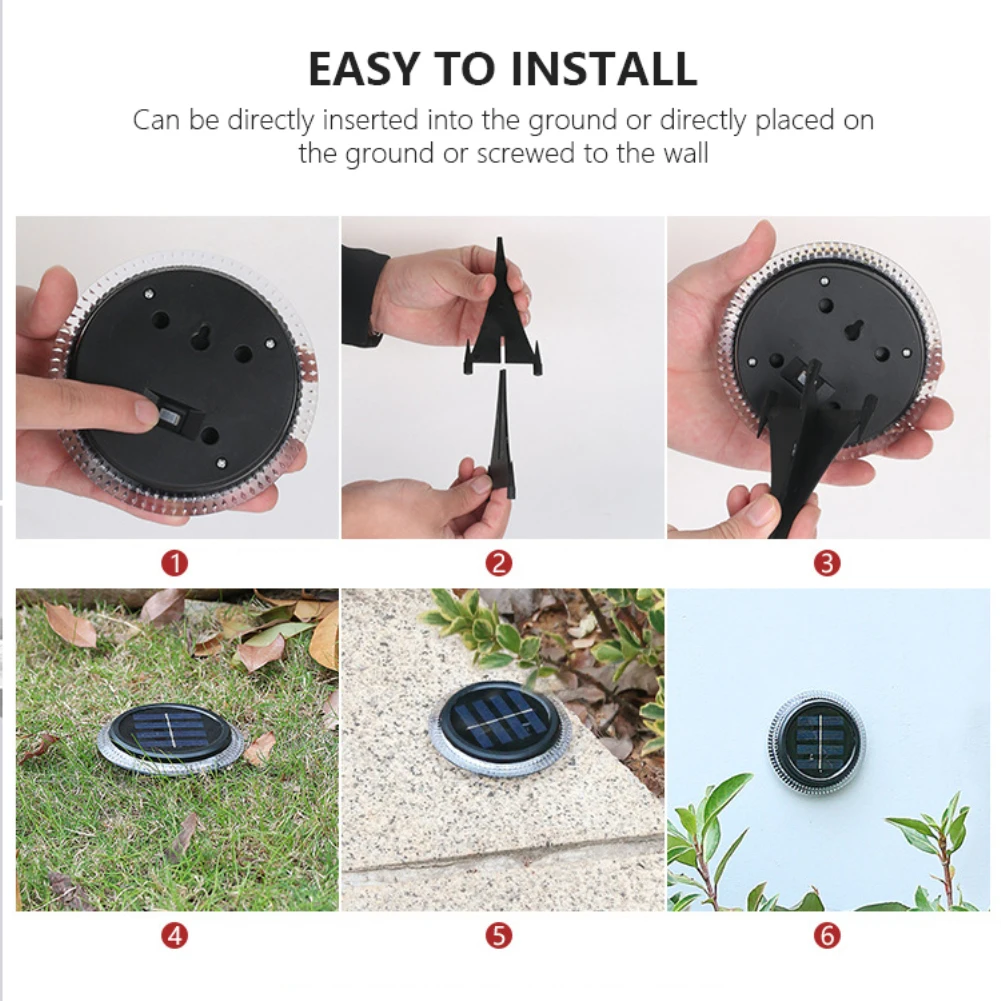 EASY TO INSTALL

Can be directly inserted into the ground or directly placed on the ground or screwed to the wall

1

2

3

4

5

6