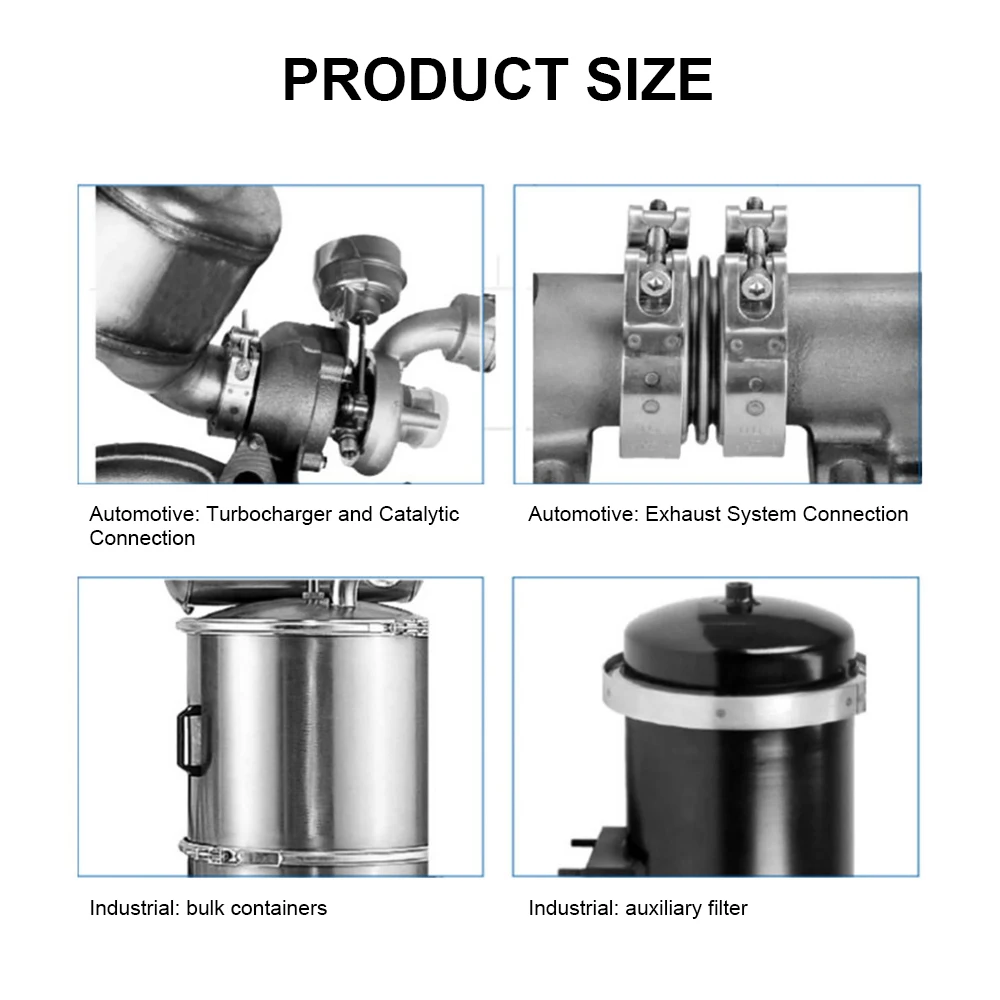 PRODUCT SIZE

Automotive: Turbocharger and Catalytic Connection

Automotive: Exhaust System Connection

Industrial: bulk containers

Industrial: auxiliary filter