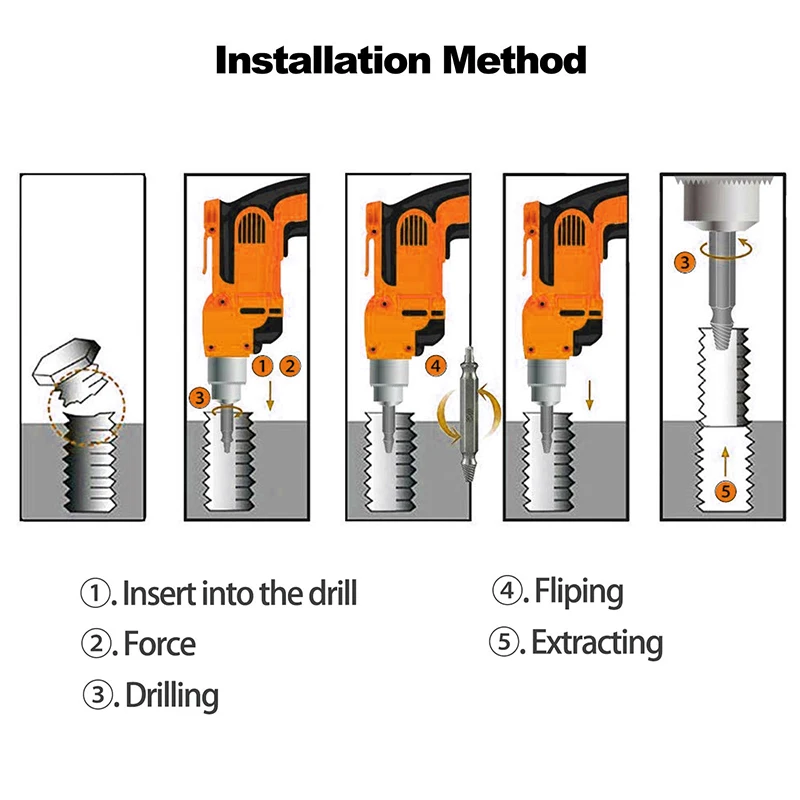 Installation Method

1 2

3

4

3

5

①. Insert into the drill

②. Force

③. Drilling

④. Fliping

⑤. Extracting