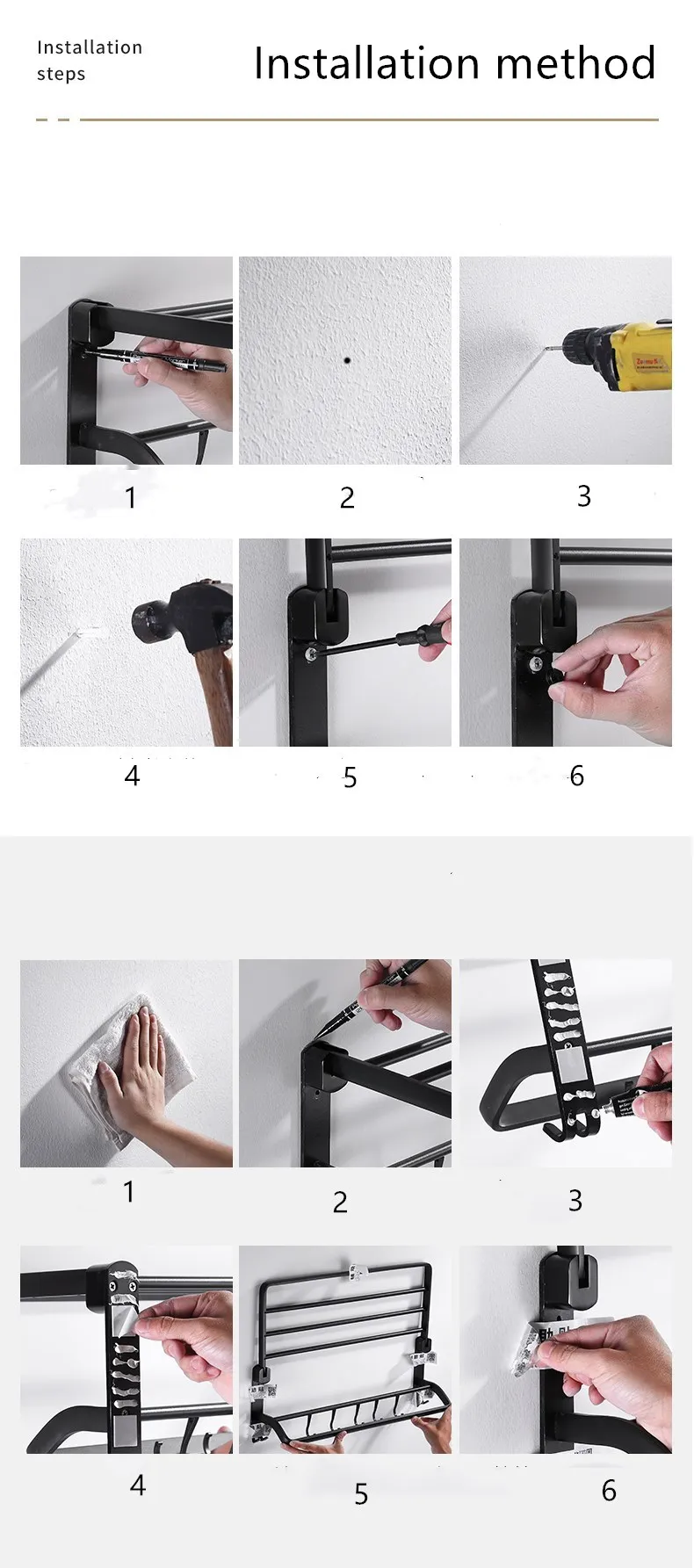 Installation steps

Installation method

1

2

3

4

5

6

1

2

3

4

5

6