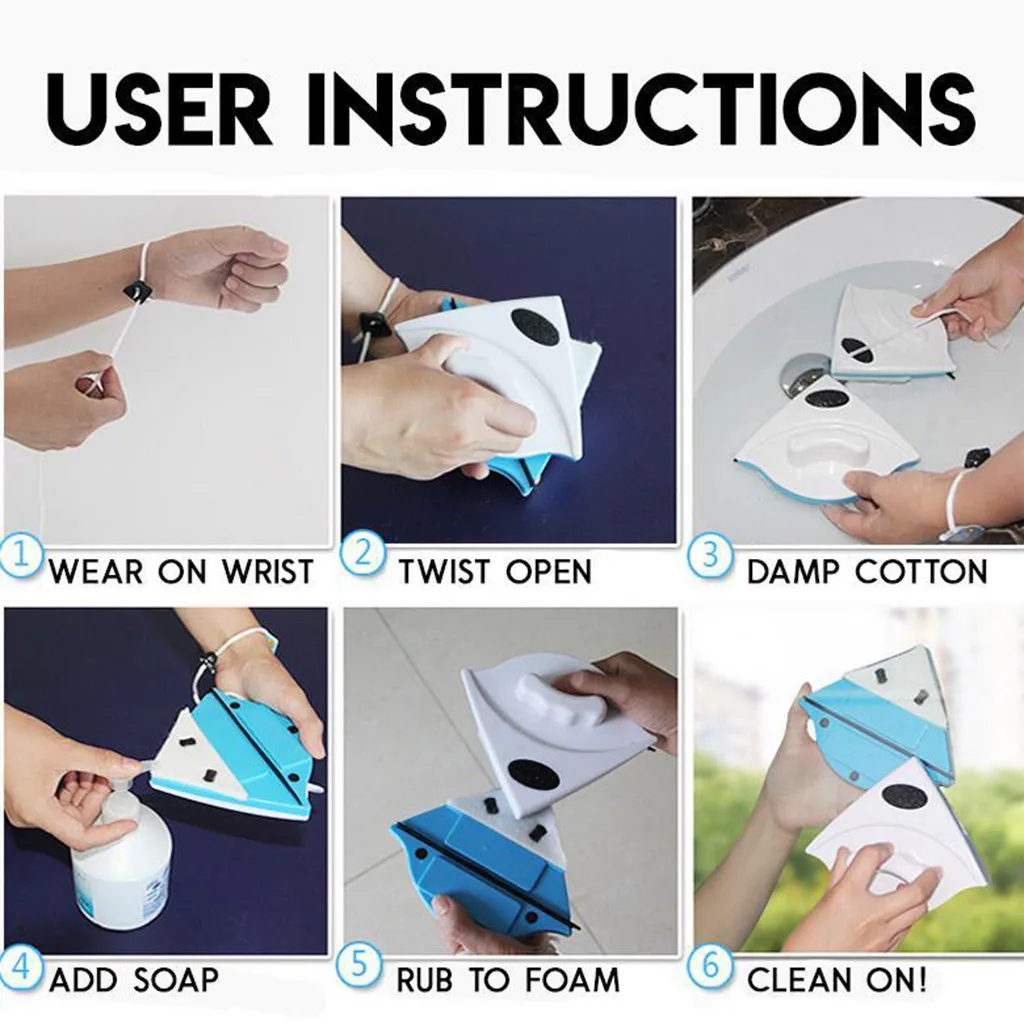 USER INSTRUCTIONS

1 WEAR ON WRIST

2 TWIST OPEN

3 DAMP COTTON

4 ADD SOAP

5 RUB TO FOAM

6 CLEAN ON!