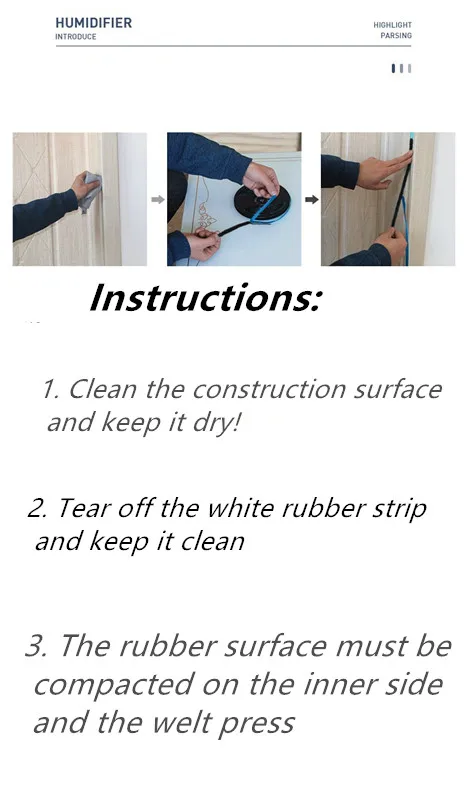 HUMIDIFIER
INTRODUCE

HIGHLIGHT
PARSING

Instructions:

1. Clean the construction surface and keep it dry!

2. Tear off the white rubber strip and keep it clean

3. The rubber surface must be compacted on the inner side and the welt press