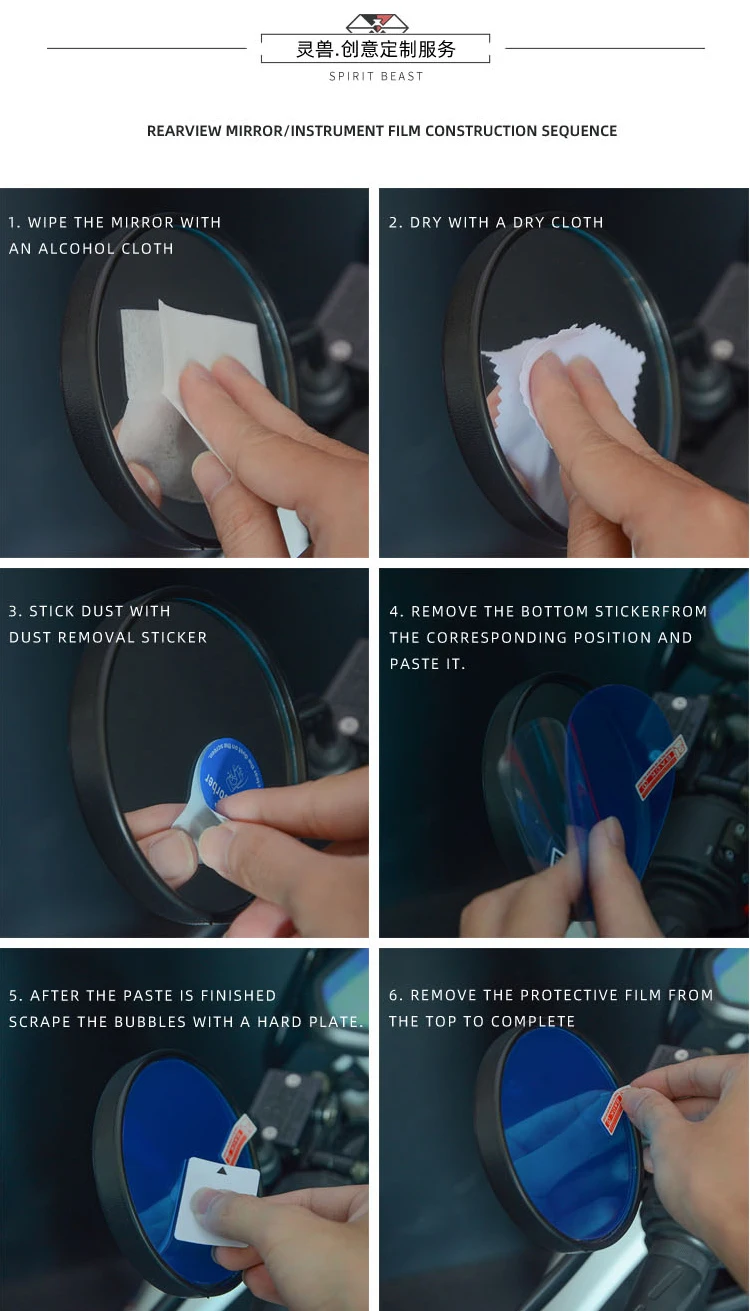 灵兽.创意定制服务
SPIRIT BEAST

REARVIEW MIRROR/INSTRUMENT FILM CONSTRUCTION SEQUENCE

1. WIPE THE MIRROR WITH AN ALCOHOL CLOTH

2. DRY WITH A DRY CLOTH

3. STICK DUST WITH DUST REMOVAL STICKER

4. REMOVE THE BOTTOM STICKERFROM THE CORRESPONDING POSITION AND PASTE IT.

5. AFTER THE PASTE IS FINISHED SCRAPE THE BUBBLES WITH A HARD PLATE.

6. REMOVE THE PROTECTIVE FILM FROM THE TOP TO COMPLETE