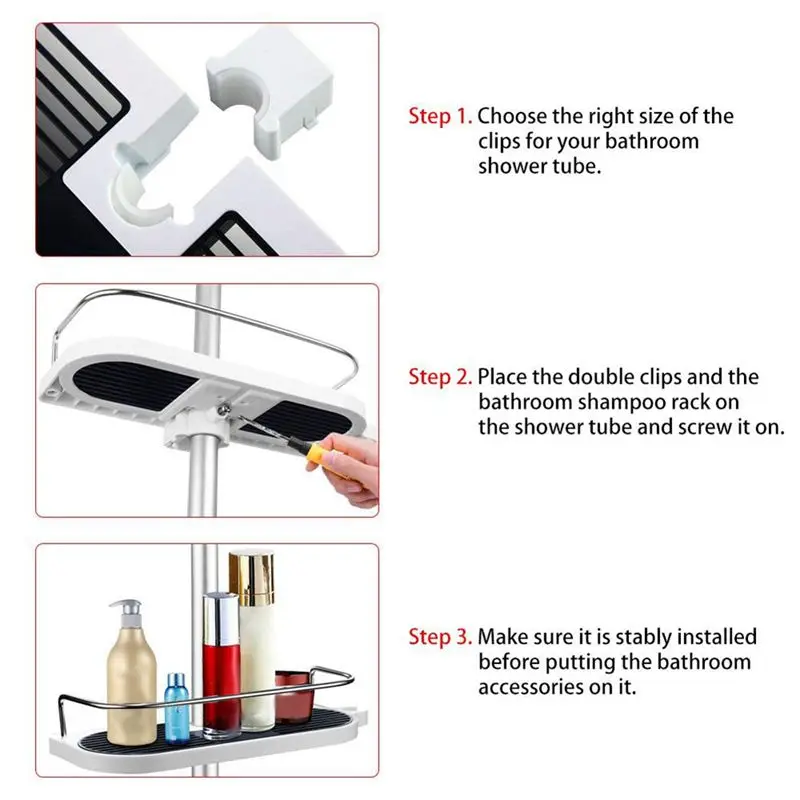 Step 1. Choose the right size of the clips for your bathroom shower tube.

Step 2. Place the double clips and the bathroom shampoo rack on the shower tube and screw it on.

Step 3. Make sure it is stably installed before putting the bathroom accessories on it.