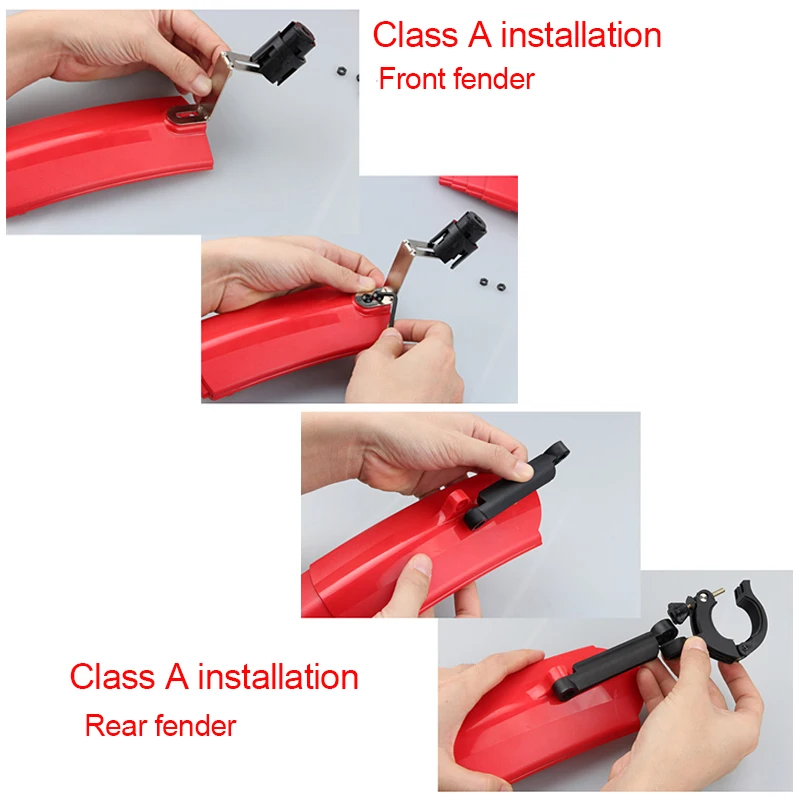 Class A installation
Front fender

Class A installation
Rear fender