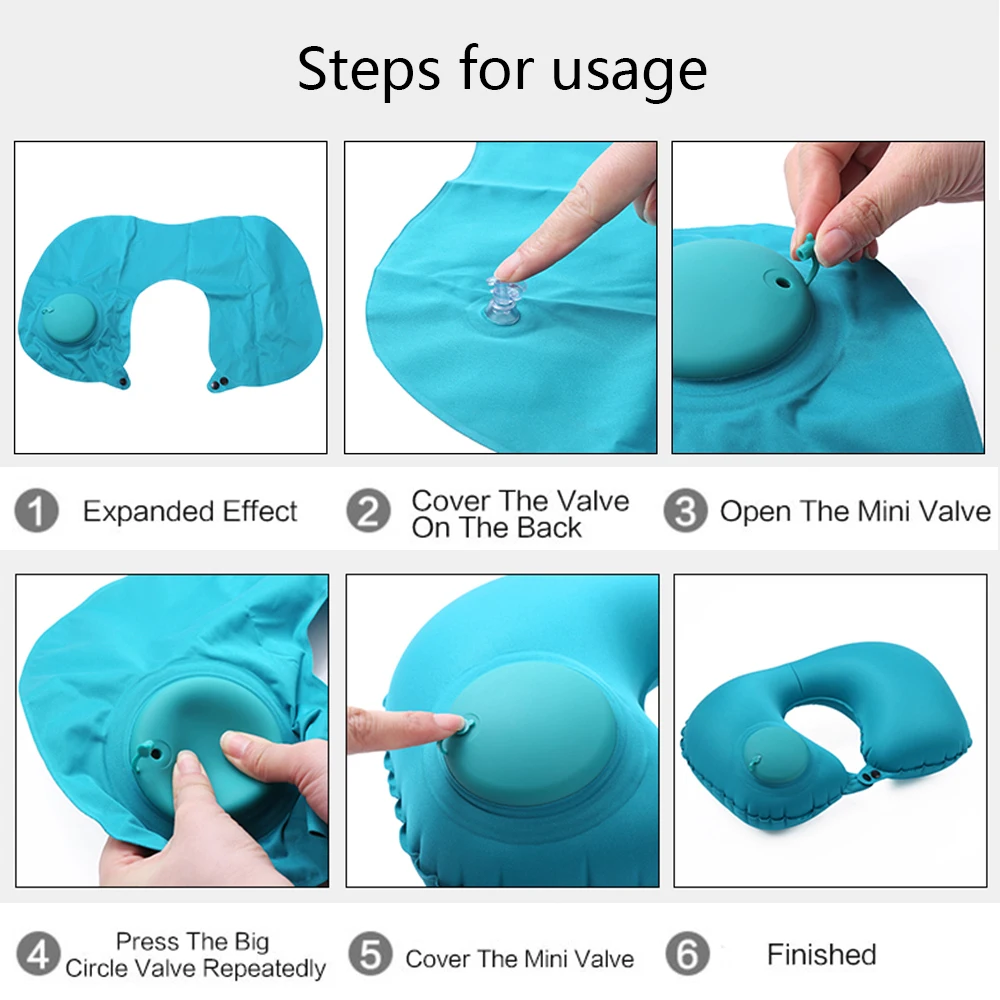 Steps for usage

1 Expanded Effect

2 Cover The Valve On The Back

3 Open The Mini Valve

4 Press The Big Circle Valve Repeatedly

5 Cover The Mini Valve

6 Finished