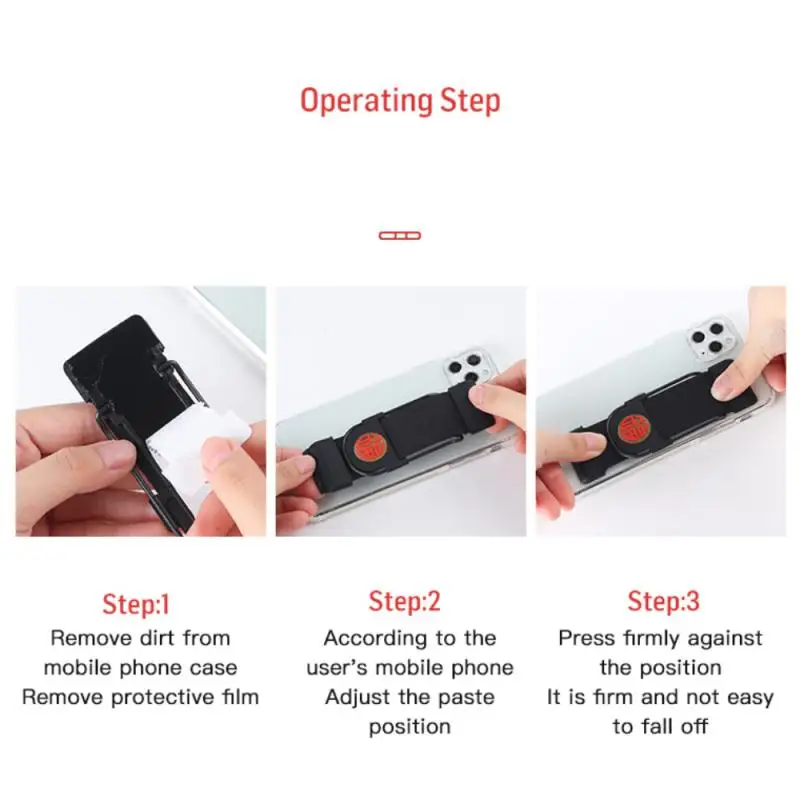 Operating Step

Step:1
Remove dirt from mobile phone case
Remove protective film

Step:2
According to the user's mobile phone
Adjust the paste position

Step:3
Press firmly against the position
It is firm and not easy to fall off