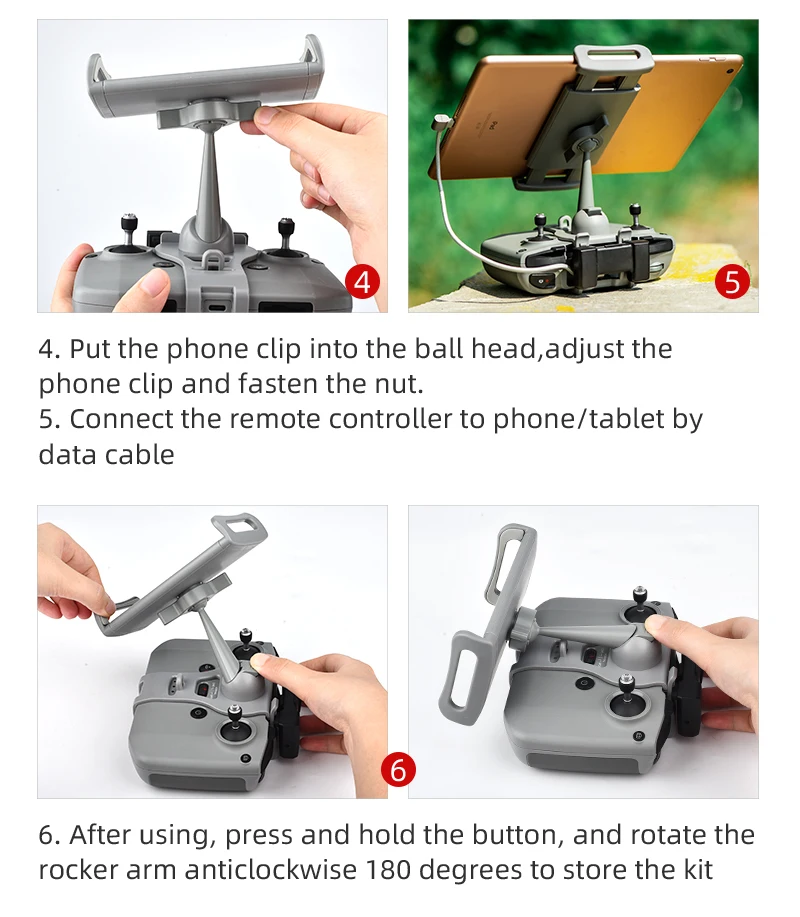 4

5

4. Put the phone clip into the ball head,adjust the phone clip and fasten the nut.
5. Connect the remote controller to phone/tablet by data cable

6

6. After using, press and hold the button, and rotate the rocker arm anticlockwise 180 degrees to store the kit