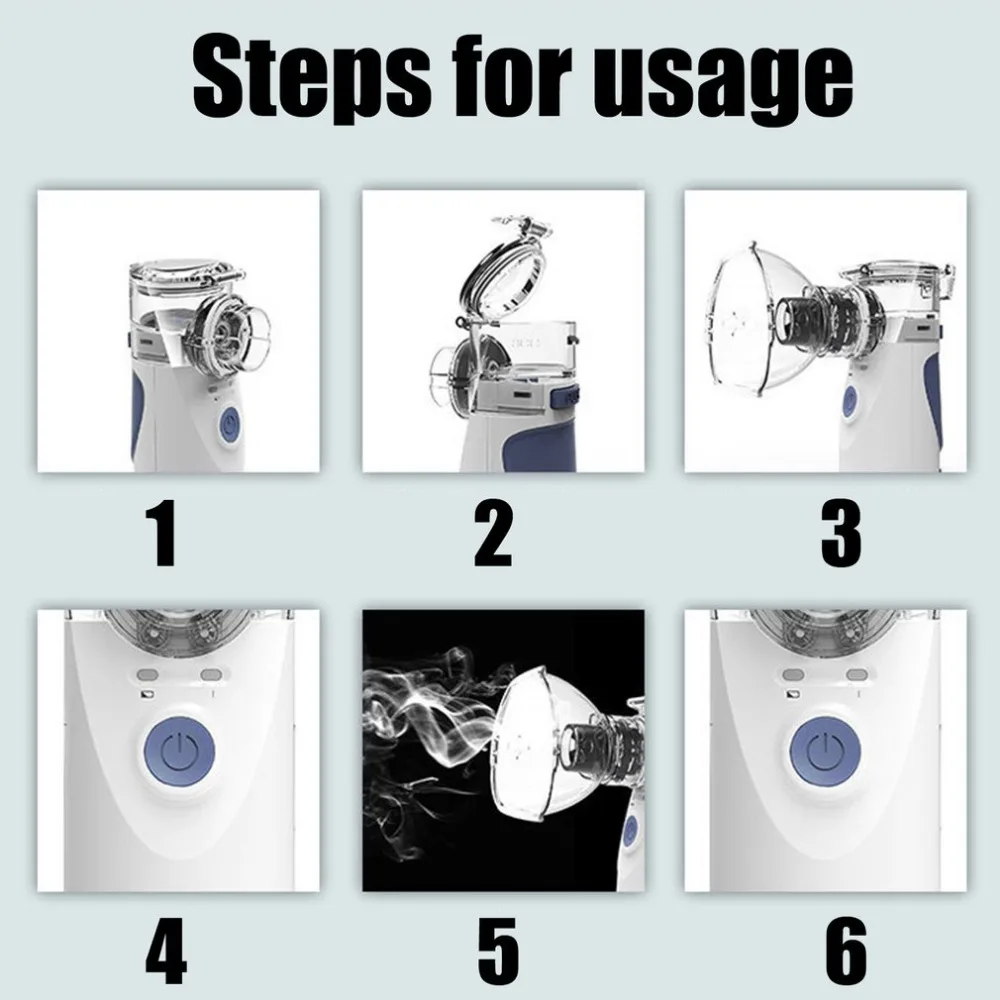 Steps for usage

1

2

3

4

5

6