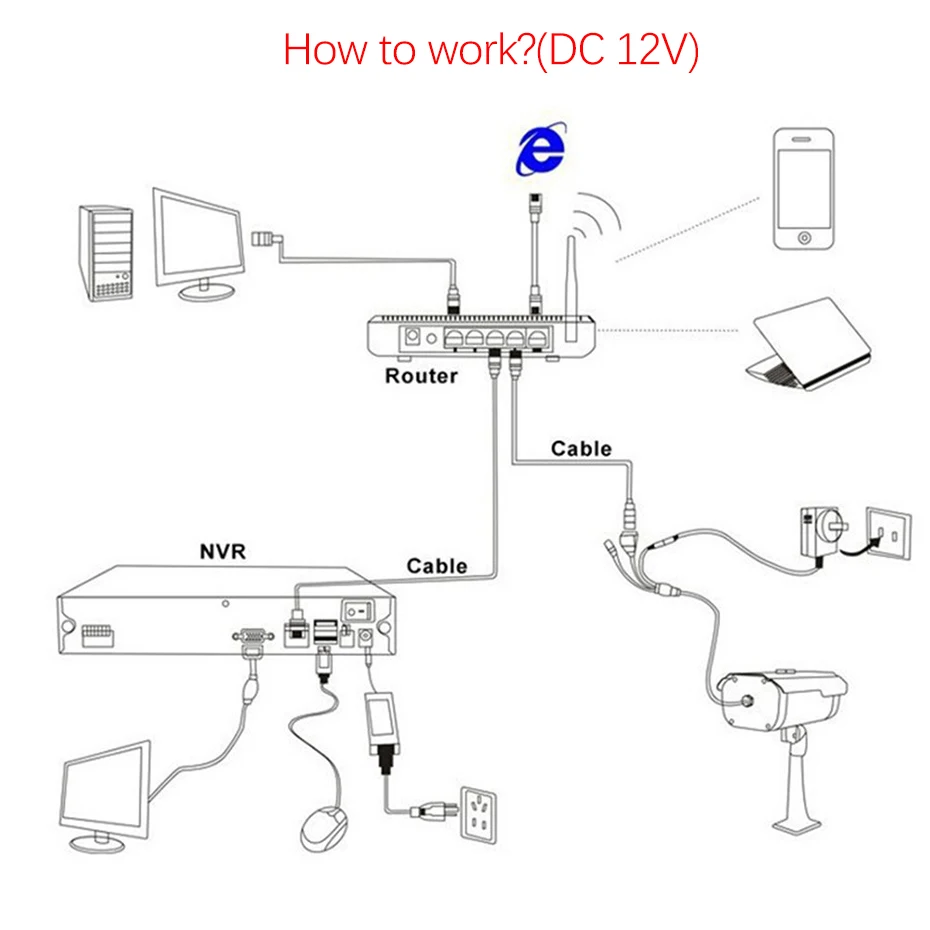 How to work?(DC 12V)

e

Router

Cable

NVR

Cable