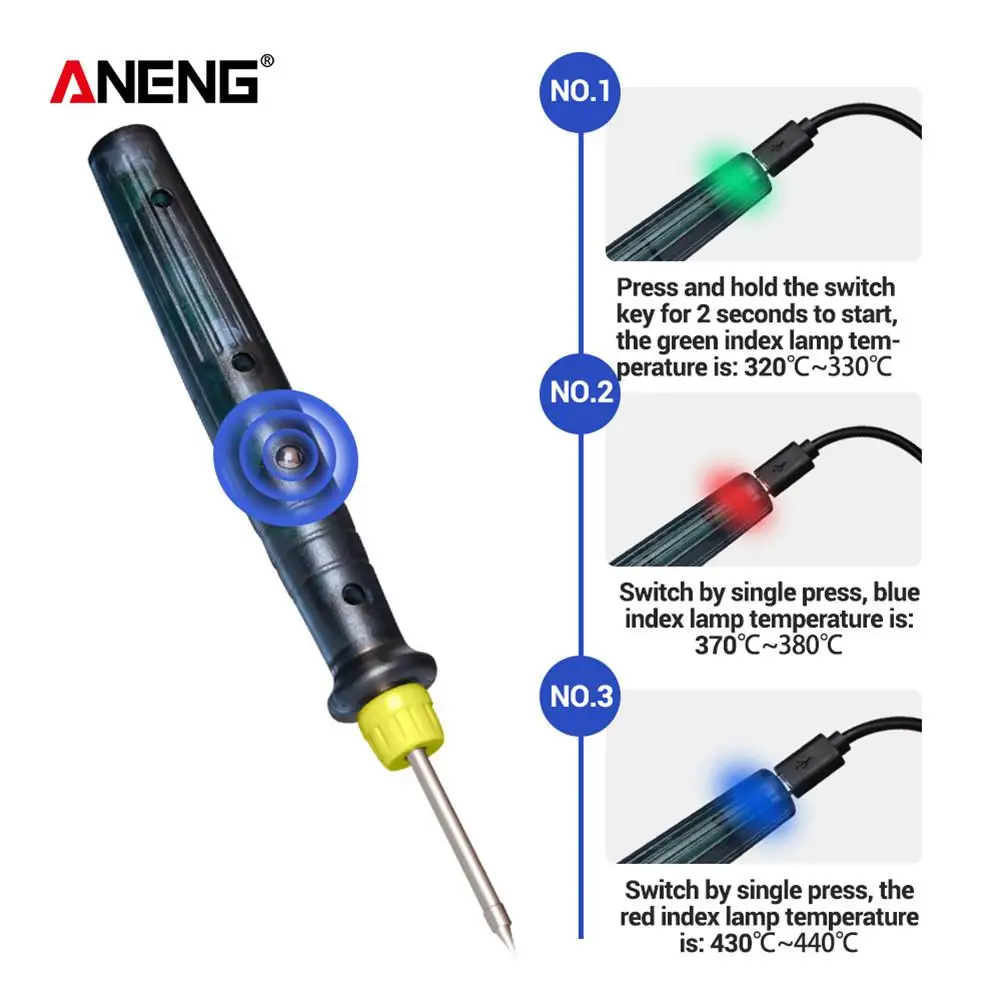 ANENG®

NO.1

Press and hold the switch key for 2 seconds to start, the green index lamp temperature is: 320℃~330℃

NO.2

Switch by single press, blue index lamp temperature is: 370℃~380℃

NO.3

Switch by single press, the red index lamp temperature is: 430℃~440℃