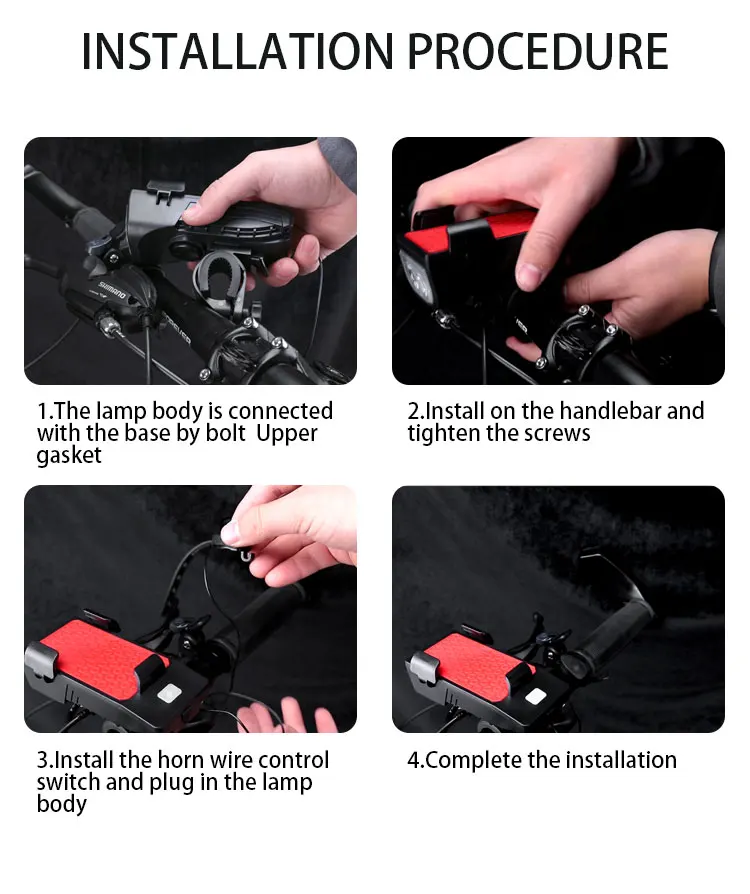 INSTALLATION PROCEDURE

SHIMANO

1.The lamp body is connected with the base by bolt Upper gasket

2.Install on the handlebar and tighten the screws

3.Install the horn wire control switch and plug in the lamp body

4.Complete the installation