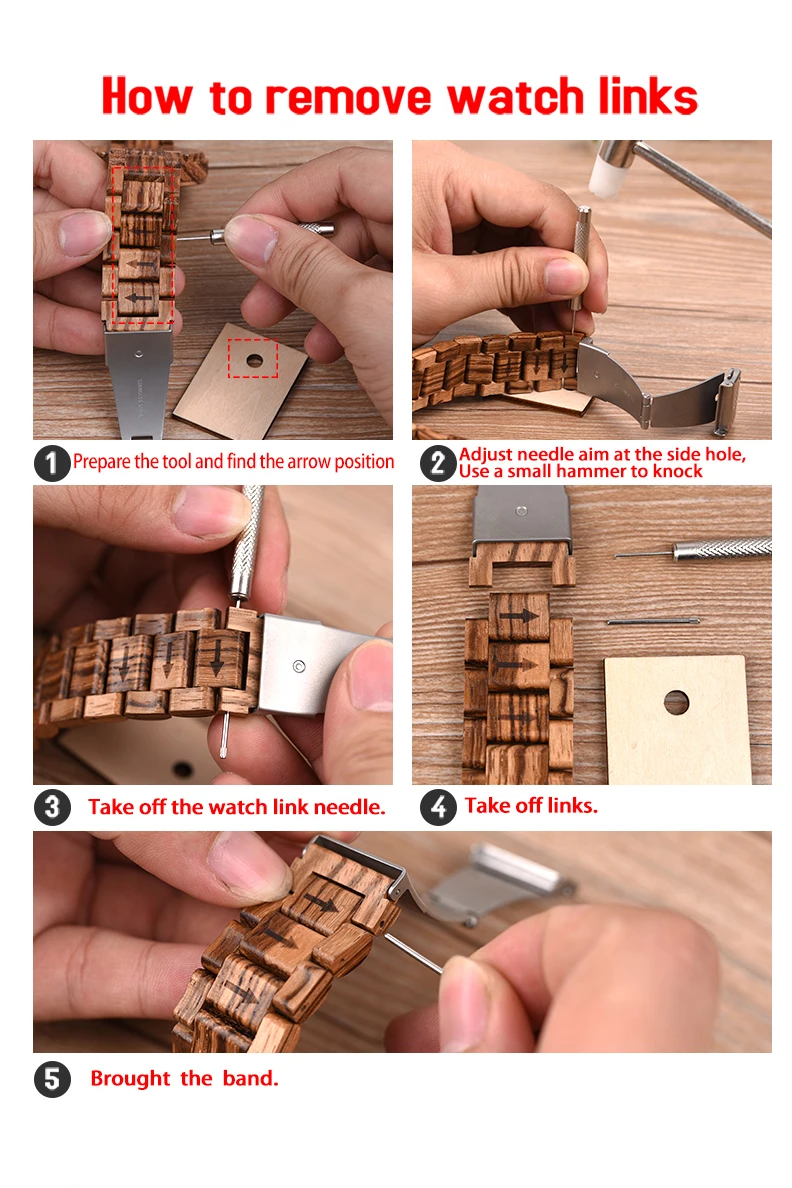 How to remove watch links

1 Prepare the tool and find the arrow position

2 Adjust needle aim at the side hole, Use a small hammer to knock

3 Take off the watch link needle.

4 Take off links.

5 Brought the band.