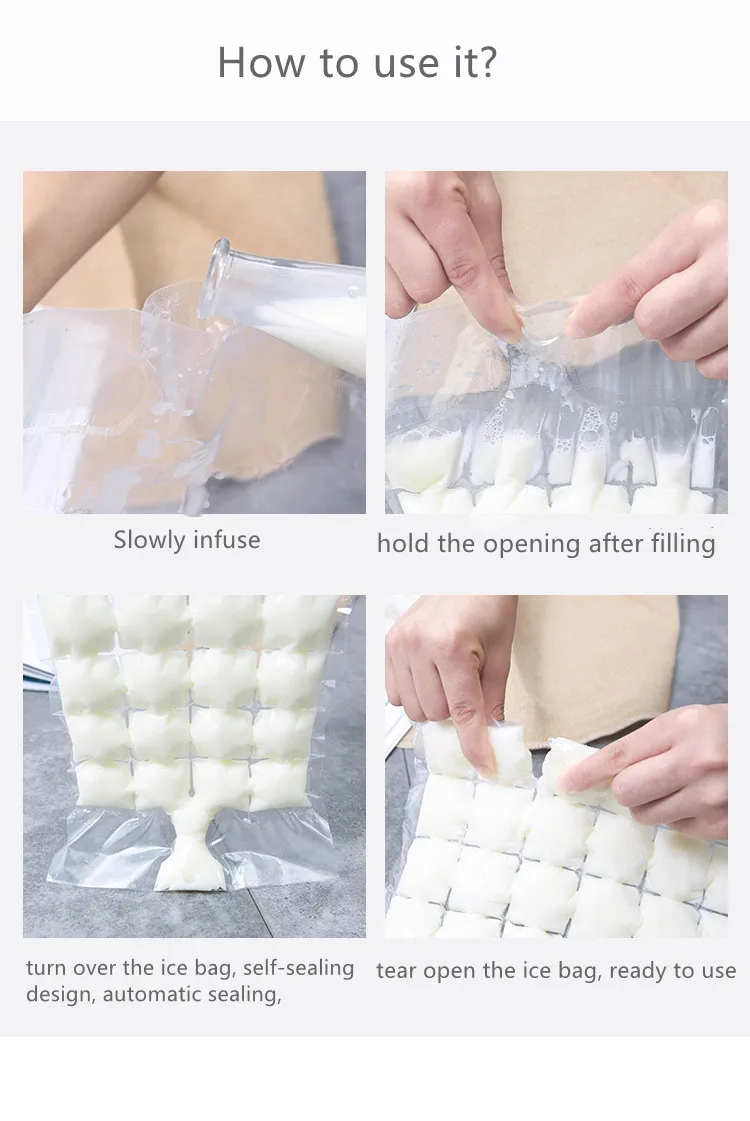 How to use it?

Slowly infuse

hold the opening after filling

turn over the ice bag, self-sealing design, automatic sealing,

tear open the ice bag, ready to use