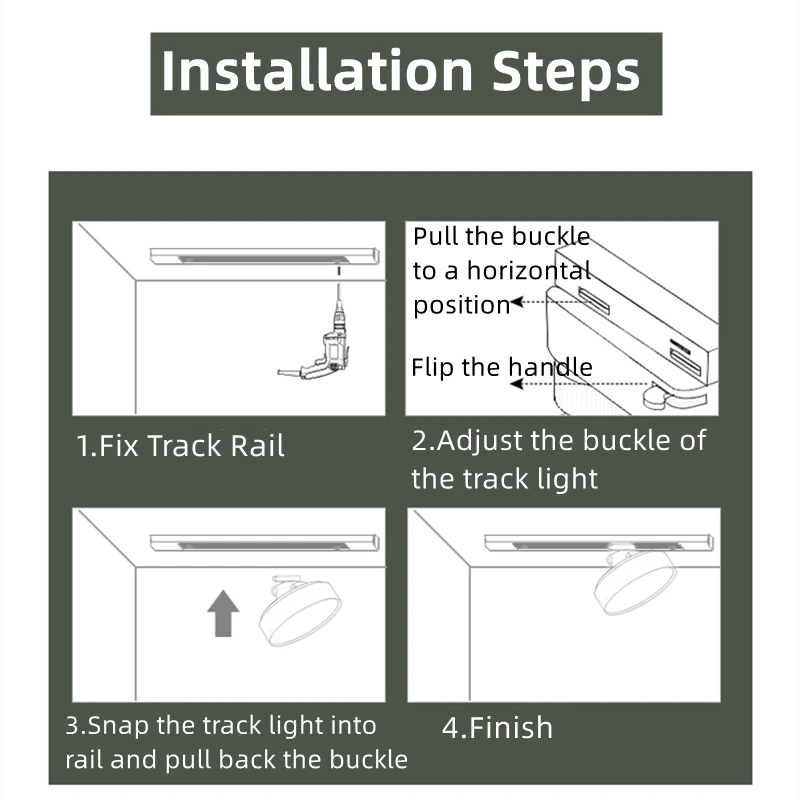 Installation Steps

1.Fix Track Rail

Pull the buckle to a horizontal position

Flip the handle

2.Adjust the buckle of the track light

3.Snap the track light into rail and pull back the buckle

4.Finish