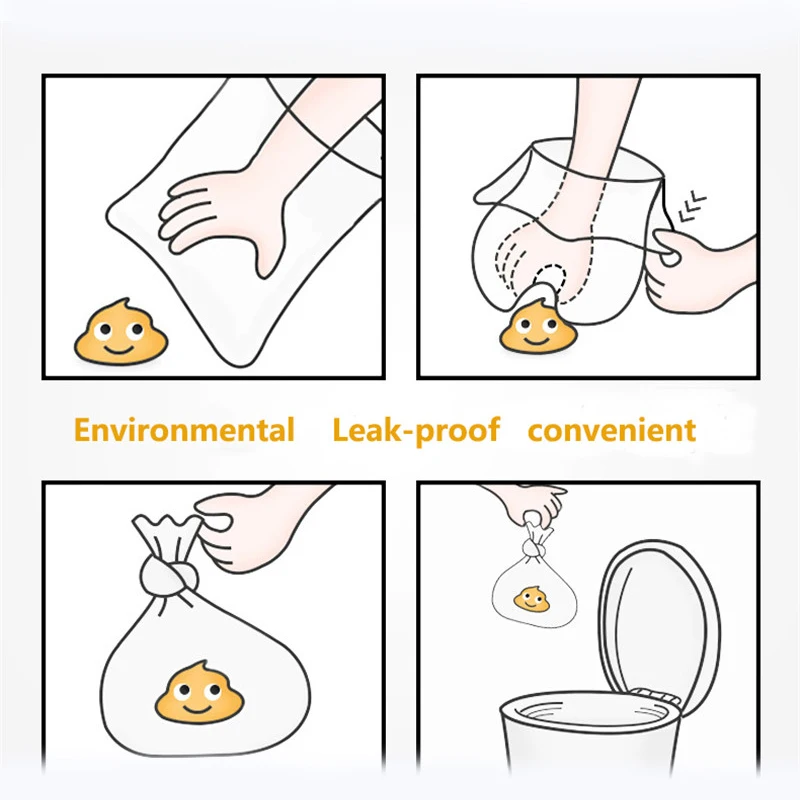 Environmental Leak-proof convenient