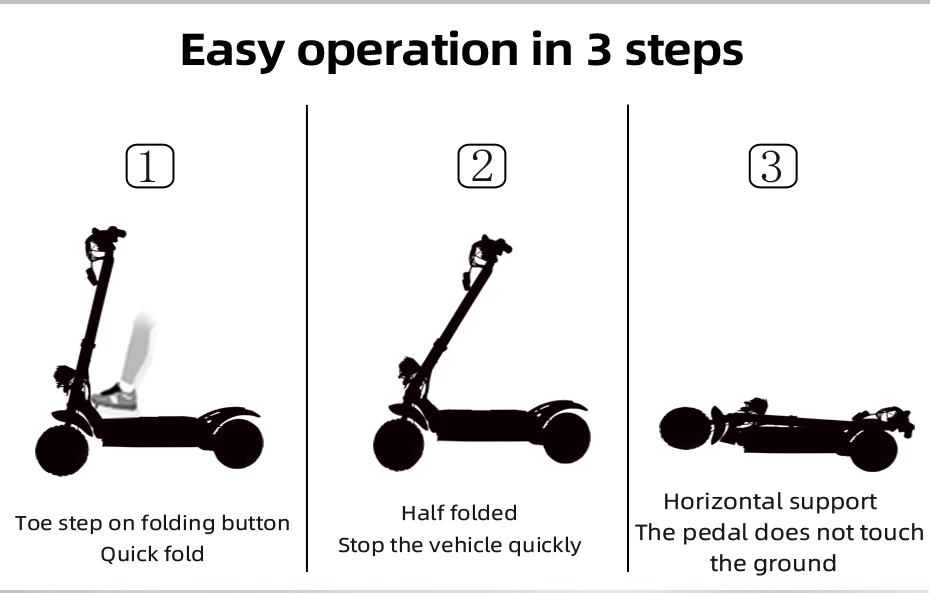 Easy operation in 3 steps

1

Toe step on folding button
Quick fold

2

Half folded
Stop the vehicle quickly

3

Horizontal support
The pedal does not touch the ground