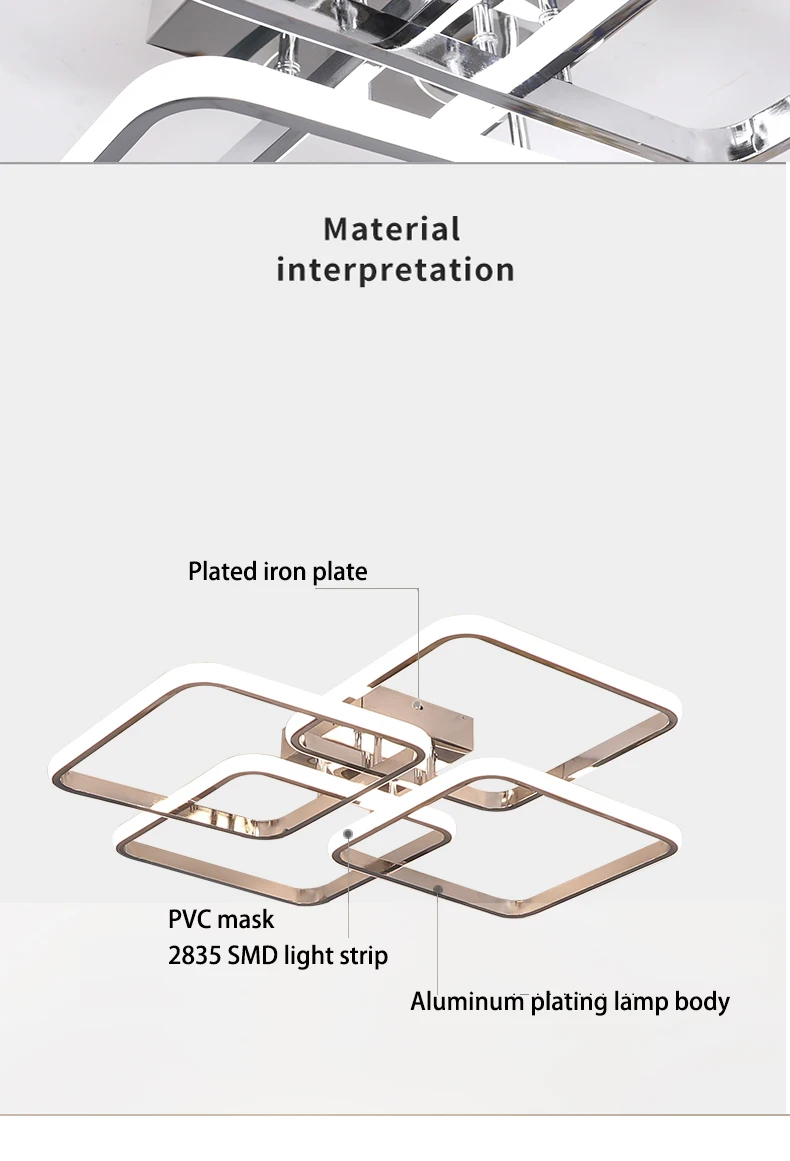 Material interpretation

Plated iron plate

PVC mask
2835 SMD light strip

Aluminum plating lamp body