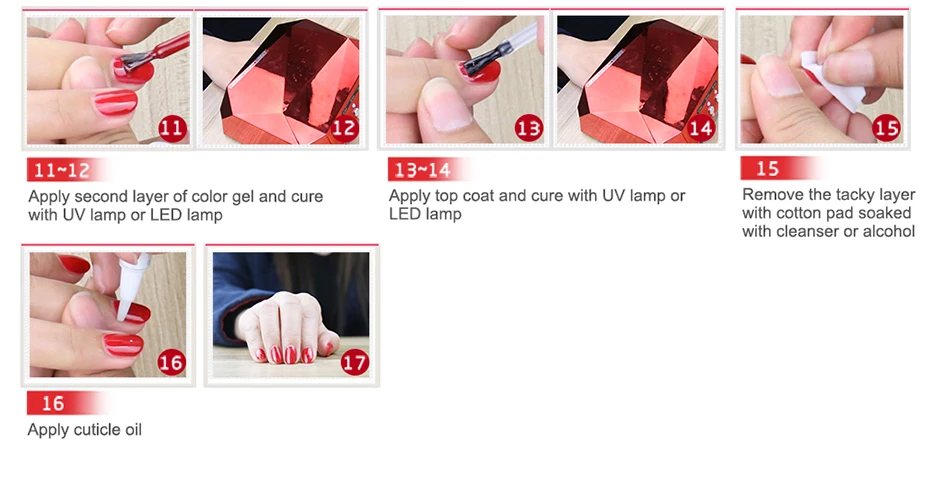 11

12

11~12
Apply second layer of color gel and cure with UV lamp or LED lamp

13

14

13~14
Apply top coat and cure with UV lamp or LED lamp

15

15
Remove the tacky layer with cotton pad soaked with cleanser or alcohol

16

17

16
Apply cuticle oil