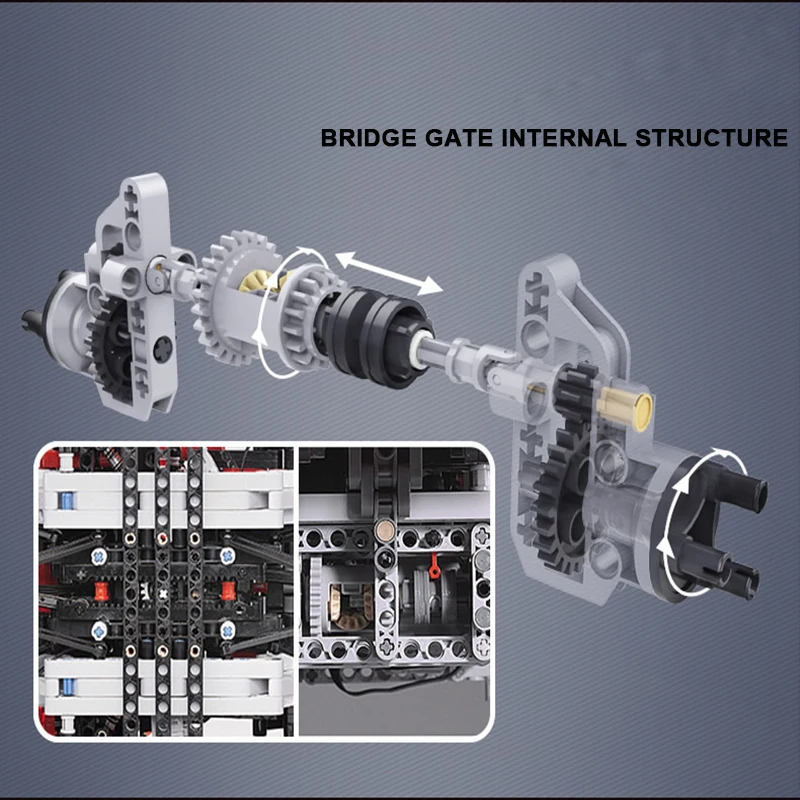 BRIDGE GATE INTERNAL STRUCTURE