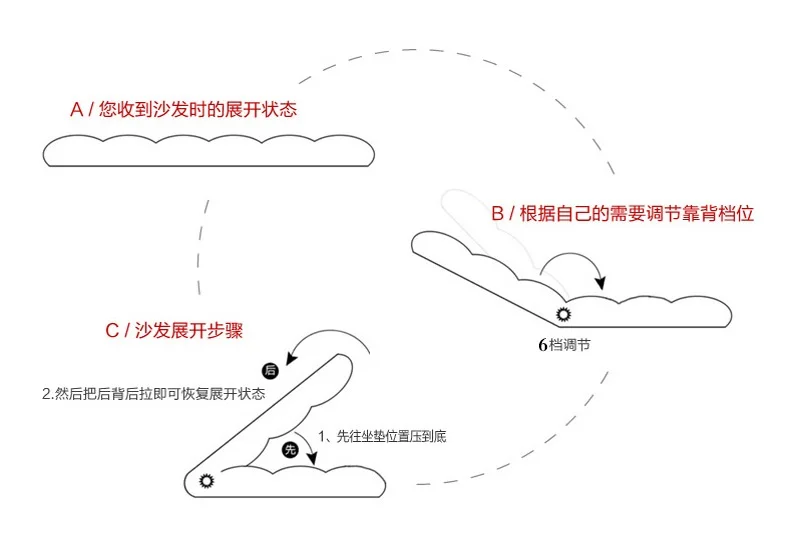 A / 您收到沙发时的展开状态

B / 根据自己的需要调节靠背档位

6档调节

C / 沙发展开步骤

后

2.然后把后背后拉即可恢复展开状态

先

1、先往坐垫位置压到底