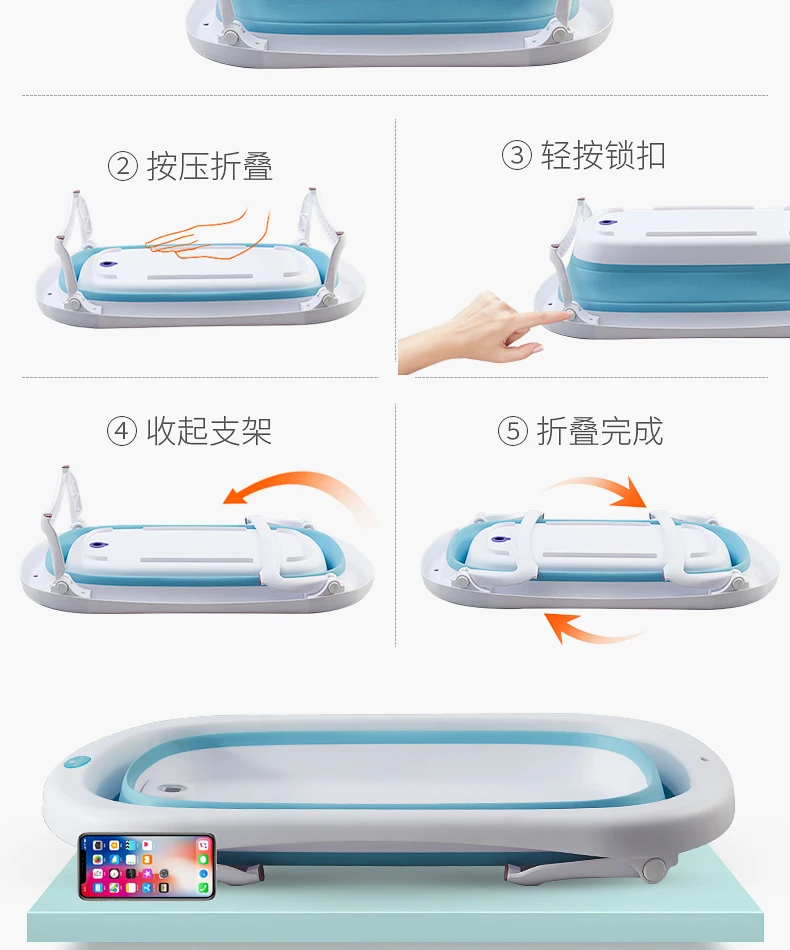 ② 按压折叠

③ 轻按锁扣

④ 收起支架

⑤ 折叠完成