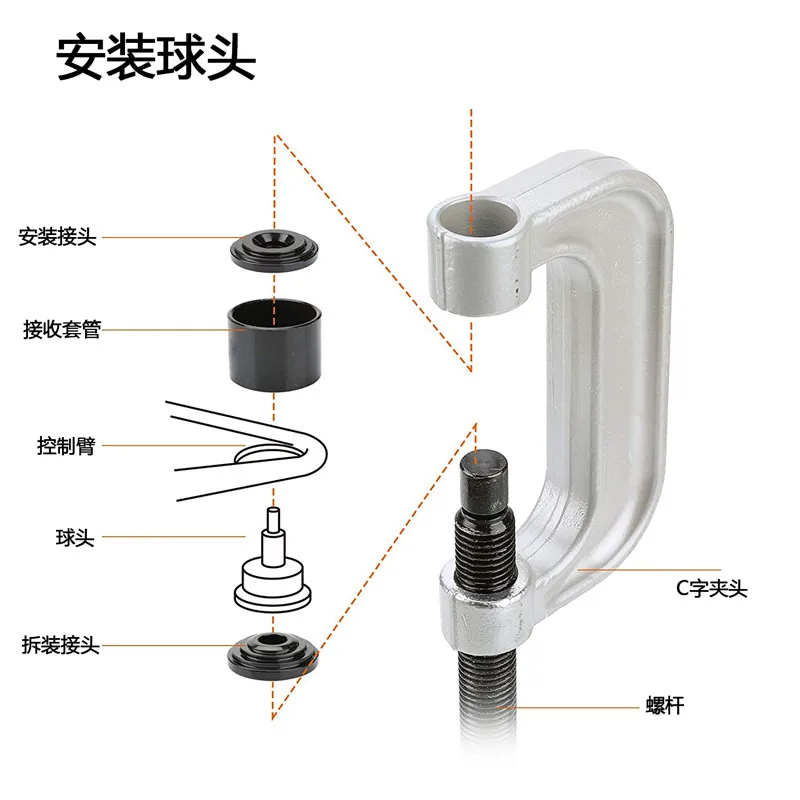 安装球头

安装接头

接收套管

控制臂

球头

拆装接头

C字夹头

螺杆