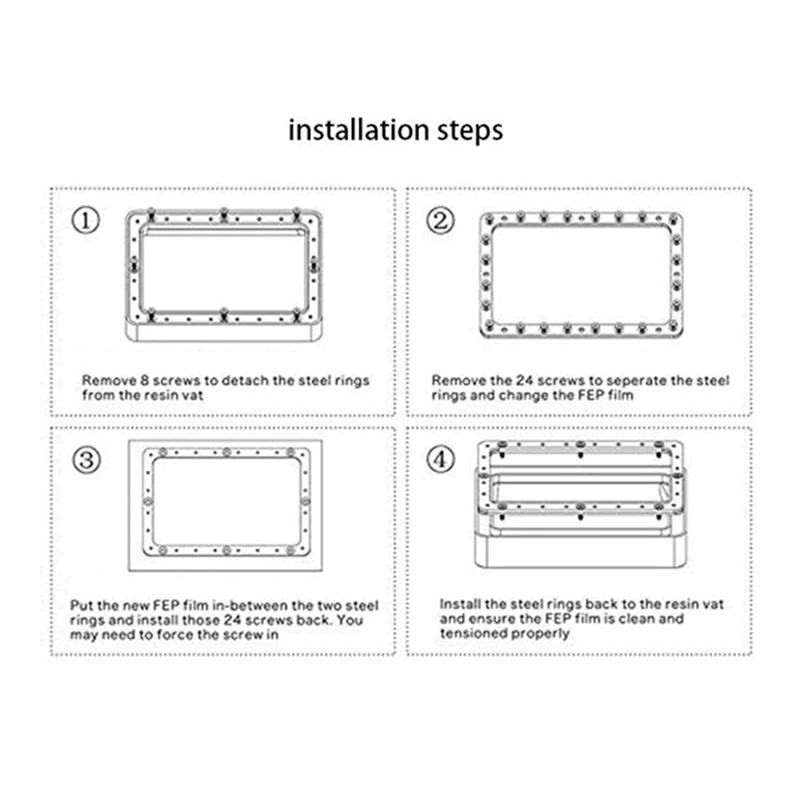 installation steps

①

Remove 8 screws to detach the steel rings from the resin vat

②

Remove the 24 screws to seperate the steel rings and change the FEP film

③

Put the new FEP film in-between the two steel rings and install those 24 screws back. You may need to force the screw in

④

Install the steel rings back to the resin vat and ensure the FEP film is clean and tensioned properly