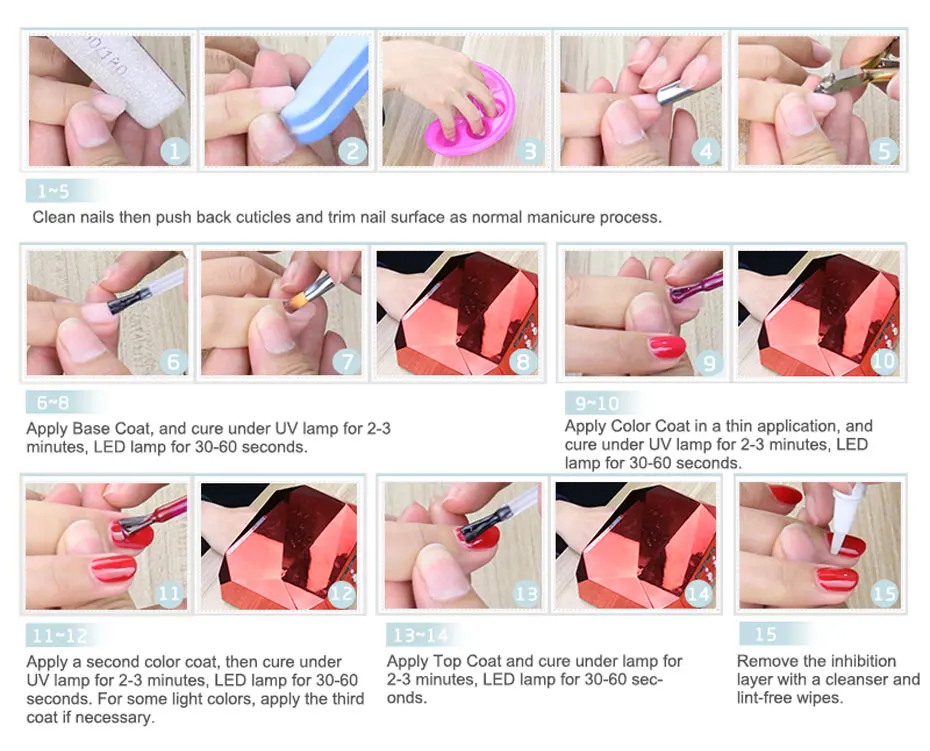 1 2 3 4 5

1~5

Clean nails then push back cuticles and trim nail surface as normal manicure process.

6 7 8

6~8

Apply Base Coat, and cure under UV lamp for 2-3 minutes, LED lamp for 30-60 seconds.

9 10

9~10

Apply Color Coat in a thin application, and cure under UV lamp for 2-3 minutes, LED lamp for 30-60 seconds.

11 12

11~12

Apply a second color coat, then cure under UV lamp for 2-3 minutes, LED lamp for 30-60 seconds. For some light colors, apply the third coat if necessary.

13 14

13~14

Apply Top Coat and cure under lamp for 2-3 minutes, LED lamp for 30-60 seconds.

15

15

Remove the inhibition layer with a cleanser and lint-free wipes.