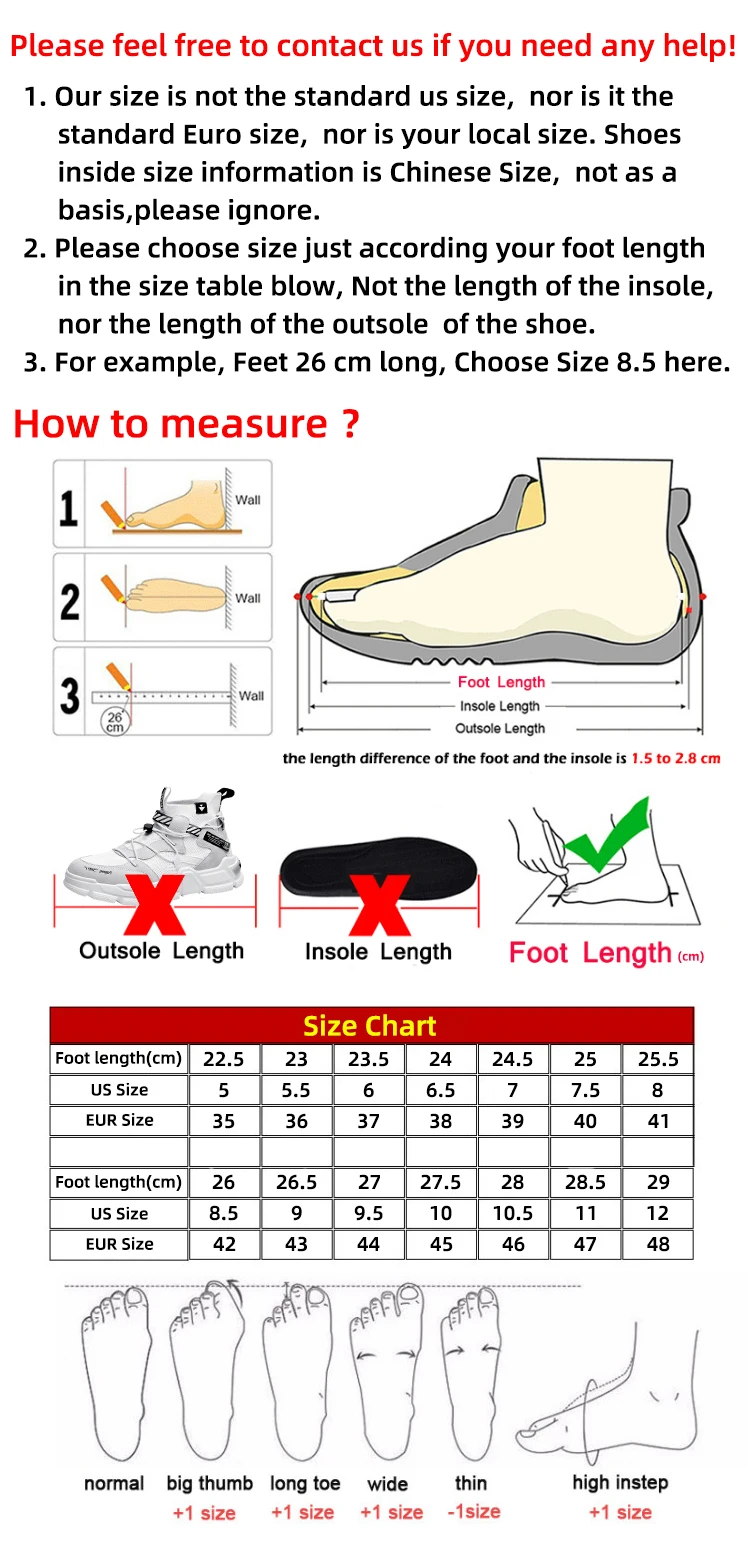 Please feel free to contact us if you need any help!

1. Our size is not the standard us size, nor is it the standard Euro size, nor is your local size. Shoes inside size information is Chinese Size, not as a basis,please ignore.
2. Please choose size just according your foot length in the size table blow, Not the length of the insole, nor the length of the outsole of the shoe.
3. For example, Feet 26 cm long, Choose Size 8.5 here.

How to measure ?

1 Wall
2 Wall
3 Wall 26 cm

Foot Length
Insole Length
Outsole Length

the length difference of the foot and the insole is 1.5 to 2.8 cm

Outsole Length
Insole Length
Foot Length (cm)

Size Chart

| Foot length(cm) | 22.5 | 23 | 23.5 | 24 | 24.5 | 25 | 25.5 |
|---|---|---|---|---|---|---|---|
| US Size | 5 | 5.5 | 6 | 6.5 | 7 | 7.5 | 8 |
| EUR Size | 35 | 36 | 37 | 38 | 39 | 40 | 41 |
| | | | | | | | |
| Foot length(cm) | 26 | 26.5 | 27 | 27.5 | 28 | 28.5 | 29 |
| US Size | 8.5 | 9 | 9.5 | 10 | 10.5 | 11 | 12 |
| EUR Size | 42 | 43 | 44 | 45 | 46 | 47 | 48 |

normal
big thumb +1 size
long toe +1 size
wide +1 size
thin -1size
high instep +1 size