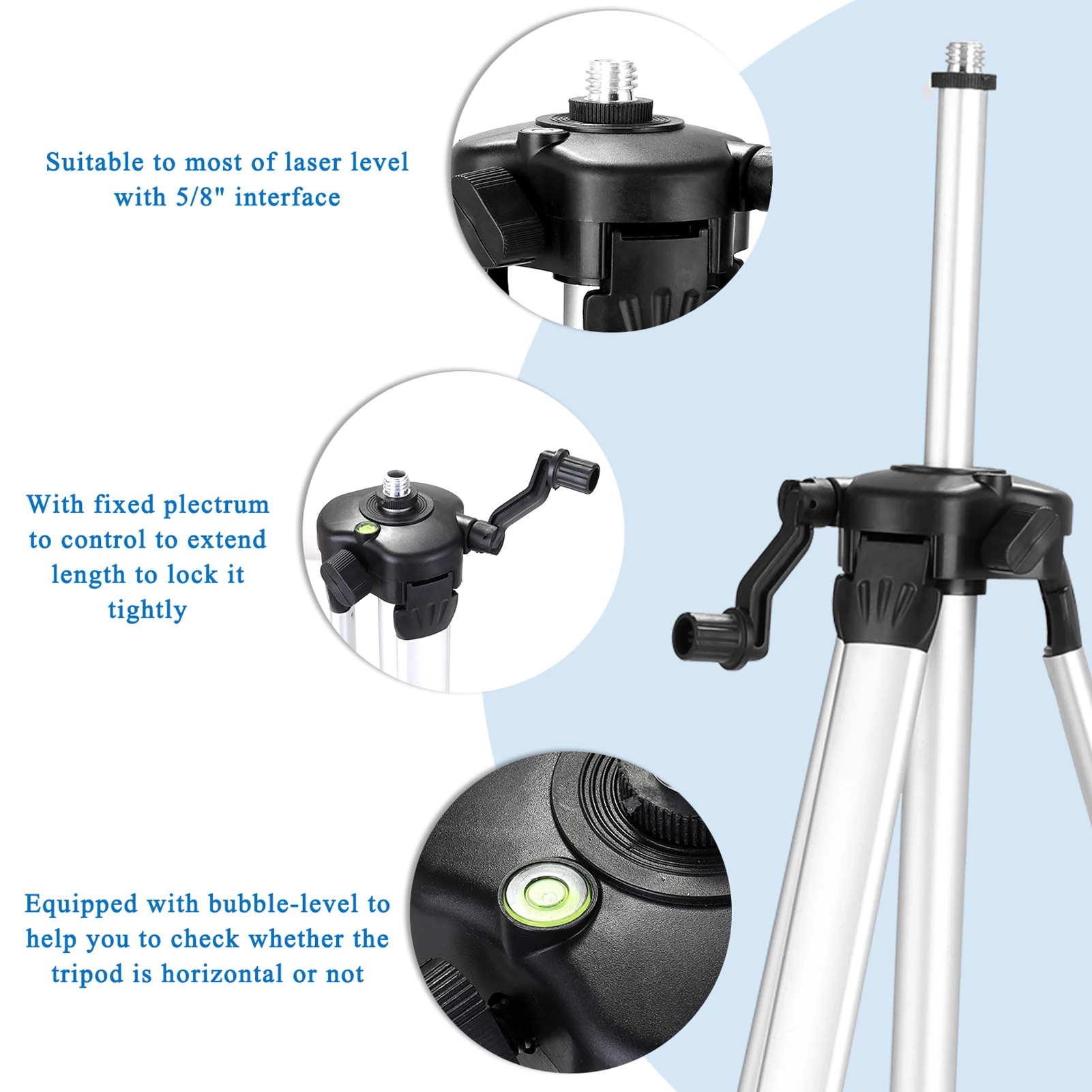 Suitable to most of laser level with 5/8" interface

With fixed plectrum to control to extend length to lock it tightly

Equipped with bubble-level to help you to check whether the tripod is horizontal or not