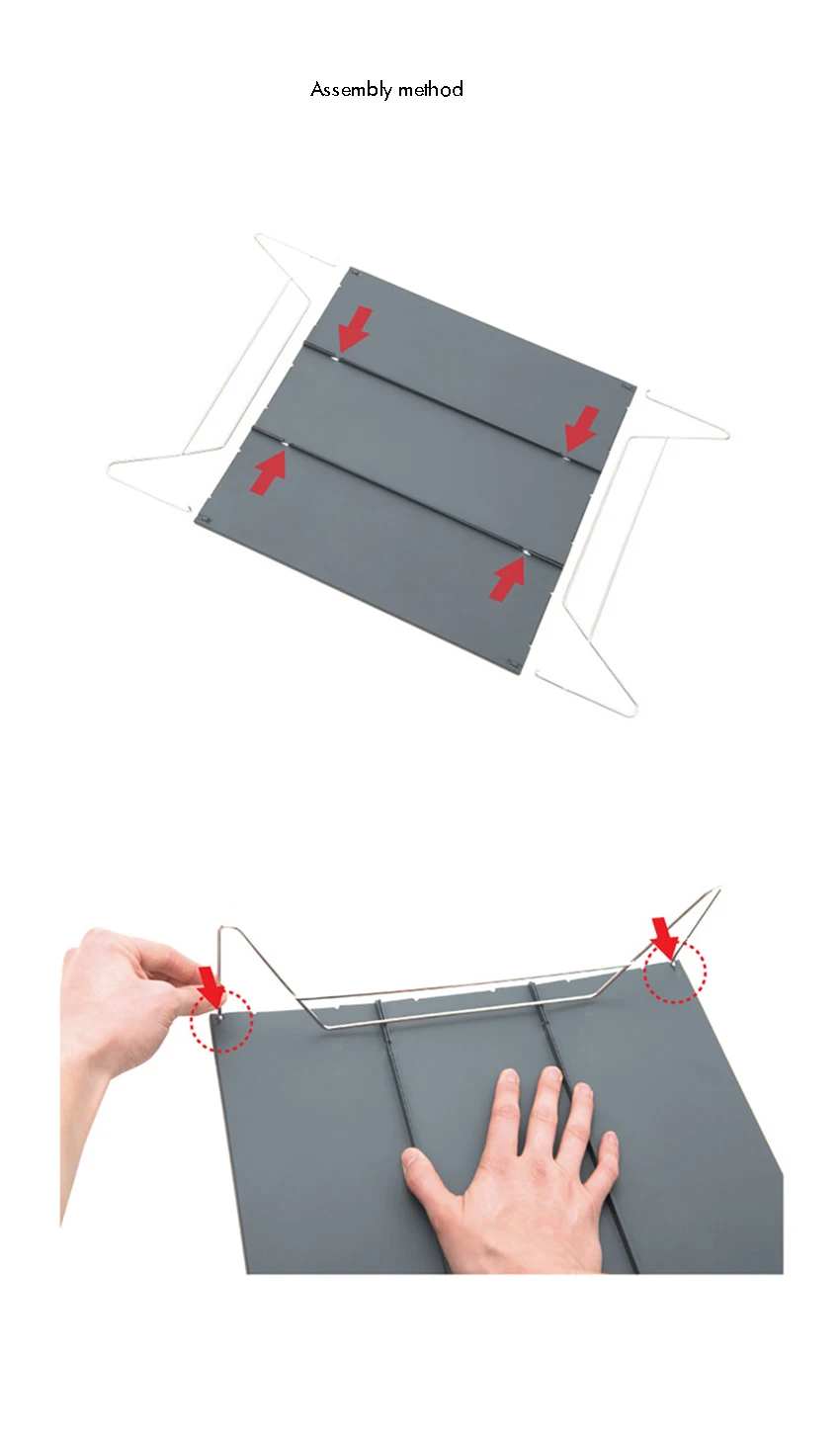 Assembly method