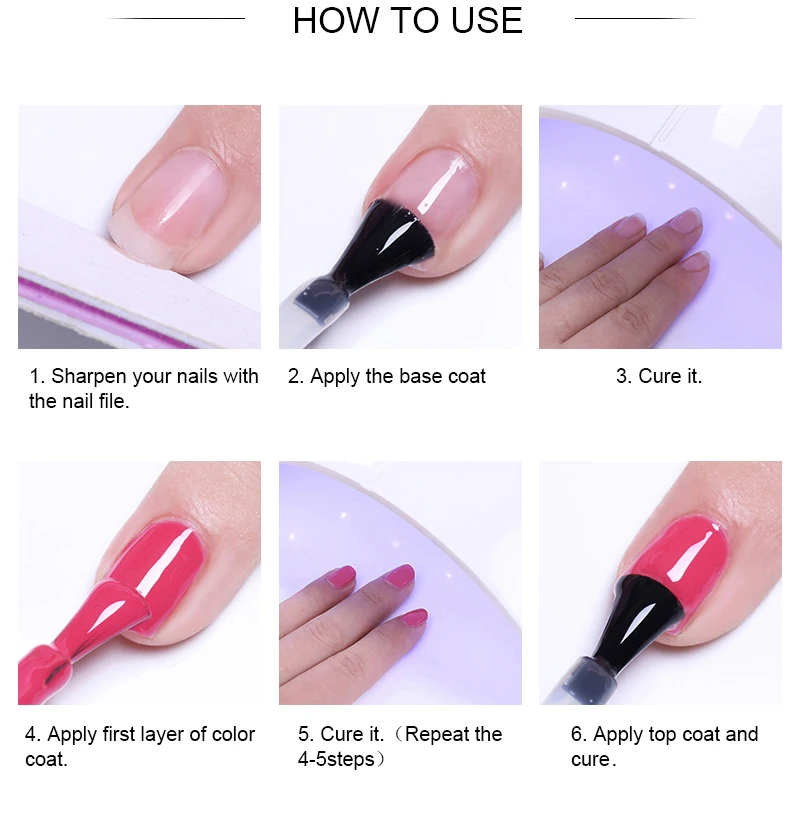 HOW TO USE

1. Sharpen your nails with the nail file.

2. Apply the base coat

3. Cure it.

4. Apply first layer of color coat.

5. Cure it.（Repeat the 4-5steps）

6. Apply top coat and cure.