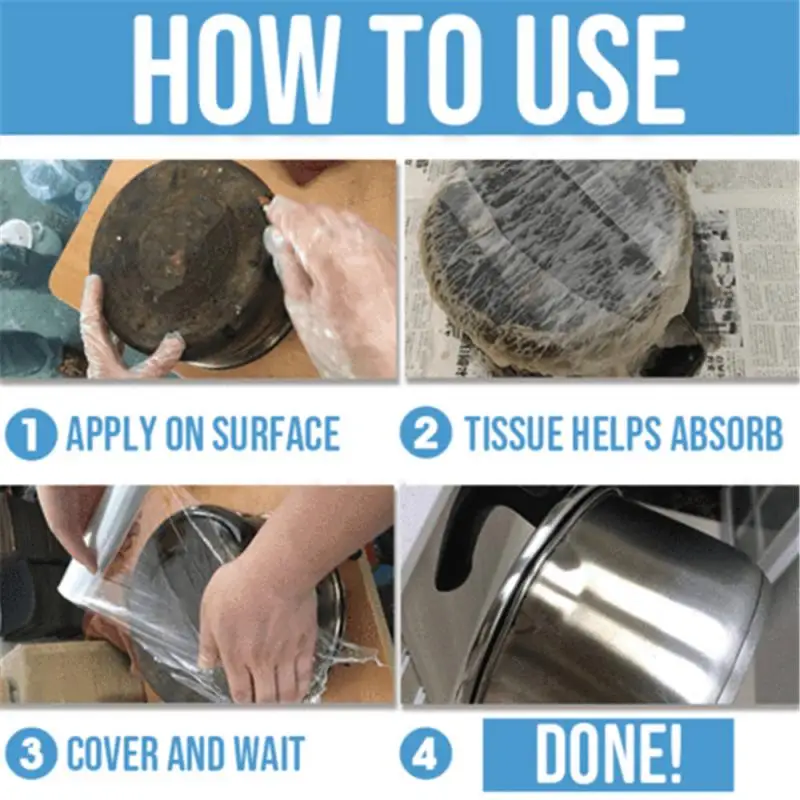 HOW TO USE

1 APPLY ON SURFACE

2 TISSUE HELPS ABSORB

3 COVER AND WAIT

4 DONE!