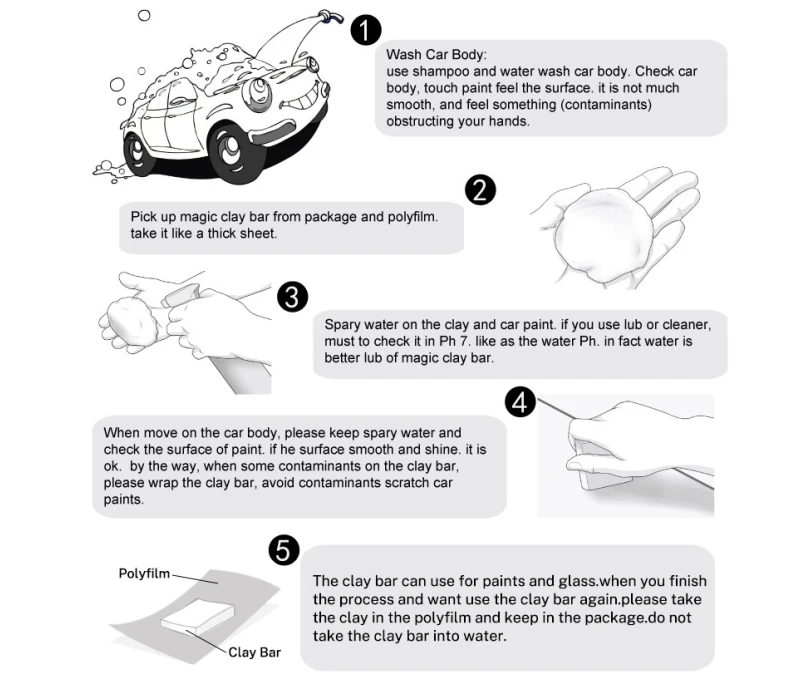 1

Wash Car Body:
use shampoo and water wash car body. Check car body, touch paint feel the surface. it is not much smooth, and feel something (contaminants) obstructing your hands.

2

Pick up magic clay bar from package and polyfilm. take it like a thick sheet.

3

Spary water on the clay and car paint. if you use lub or cleaner, must to check it in Ph 7. like as the water Ph. in fact water is better lub of magic clay bar.

4

When move on the car body, please keep spary water and check the surface of paint. if he surface smooth and shine. it is ok. by the way, when some contaminants on the clay bar, please wrap the clay bar, avoid contaminants scratch car paints.

5

Polyfilm

Clay Bar

The clay bar can use for paints and glass.when you finish the process and want use the clay bar again.please take the clay in the polyfilm and keep in the package.do not take the clay bar into water.