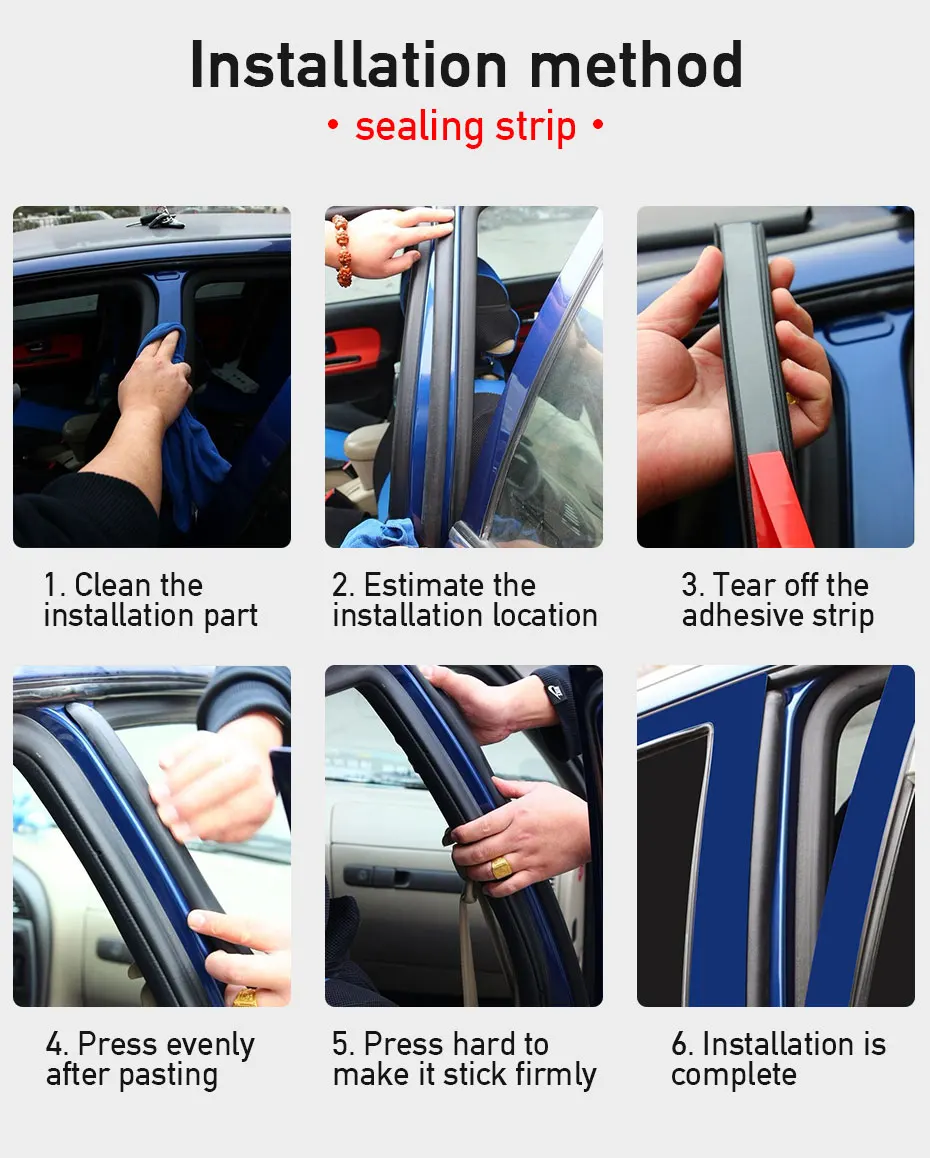 Installation method

• sealing strip •

1. Clean the installation part

2. Estimate the installation location

3. Tear off the adhesive strip

4. Press evenly after pasting

5. Press hard to make it stick firmly

6. Installation is complete